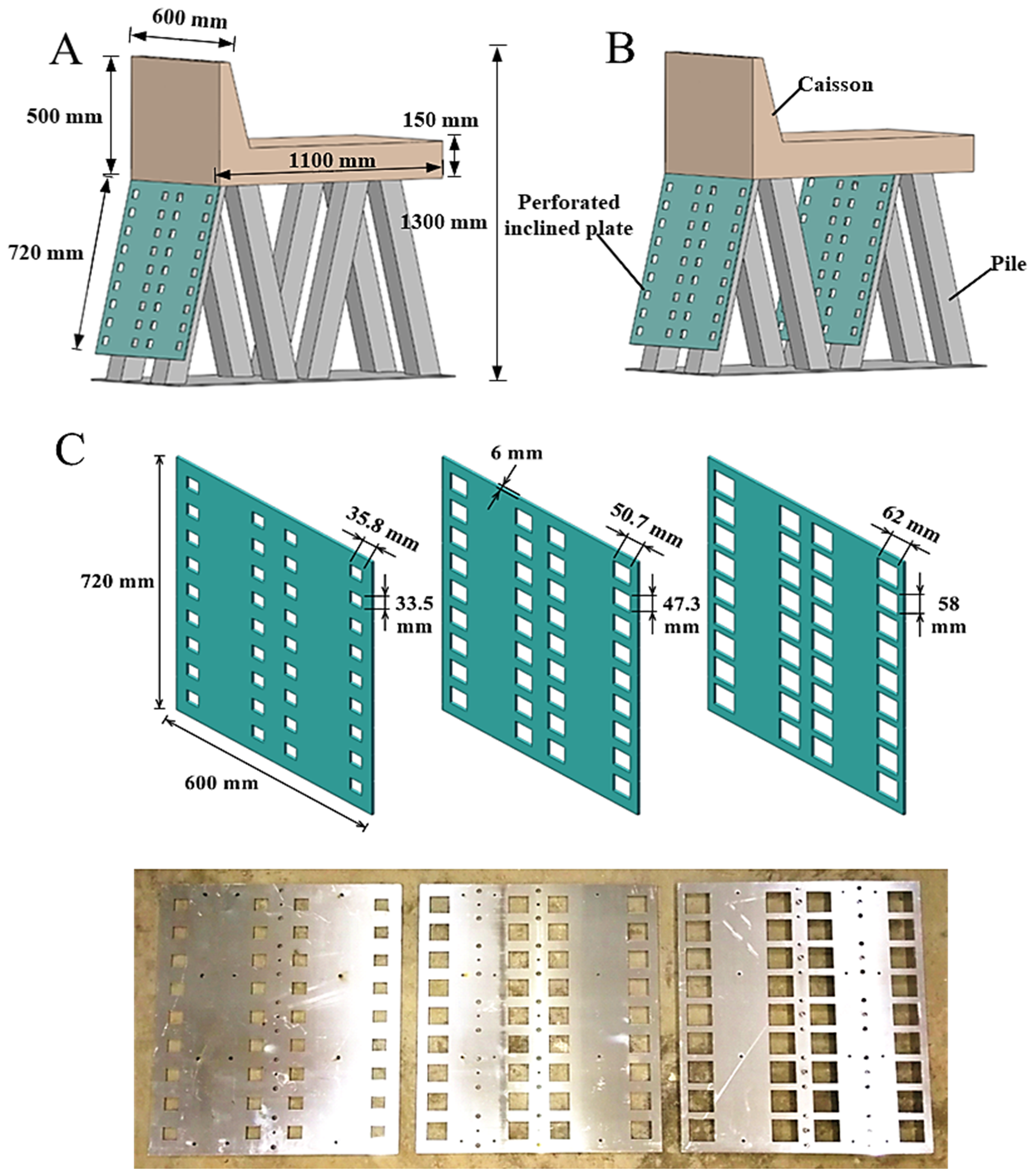 A

600 mm

500 mm

150 mm

1100 mm

720 mm

1300 mm

B

Caisson

Perforated inclined plate

Pile

C

720 mm

600 mm

35.8 mm

33.5 mm

6 mm

50.7 mm

47.3 mm

62 mm

58 mm