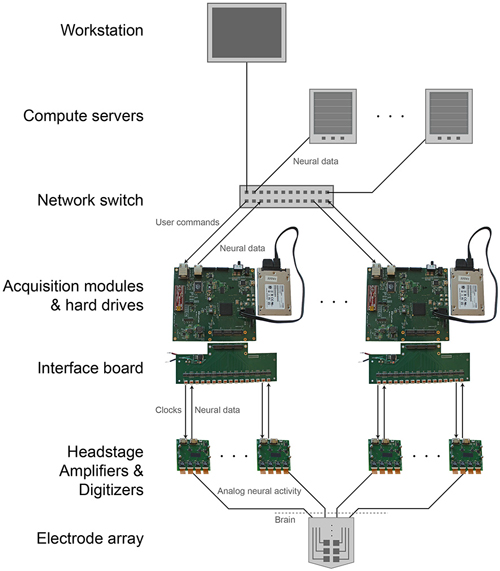 Workstation

Compute servers

. . .

Neural data

Network switch

User commands

Neural data

Acquisition modules & hard drives

. . .

Interface board

Clocks

Neural data

Headstage Amplifiers & Digitizers

. . .

. . .

Analog neural activity

Brain

Electrode array