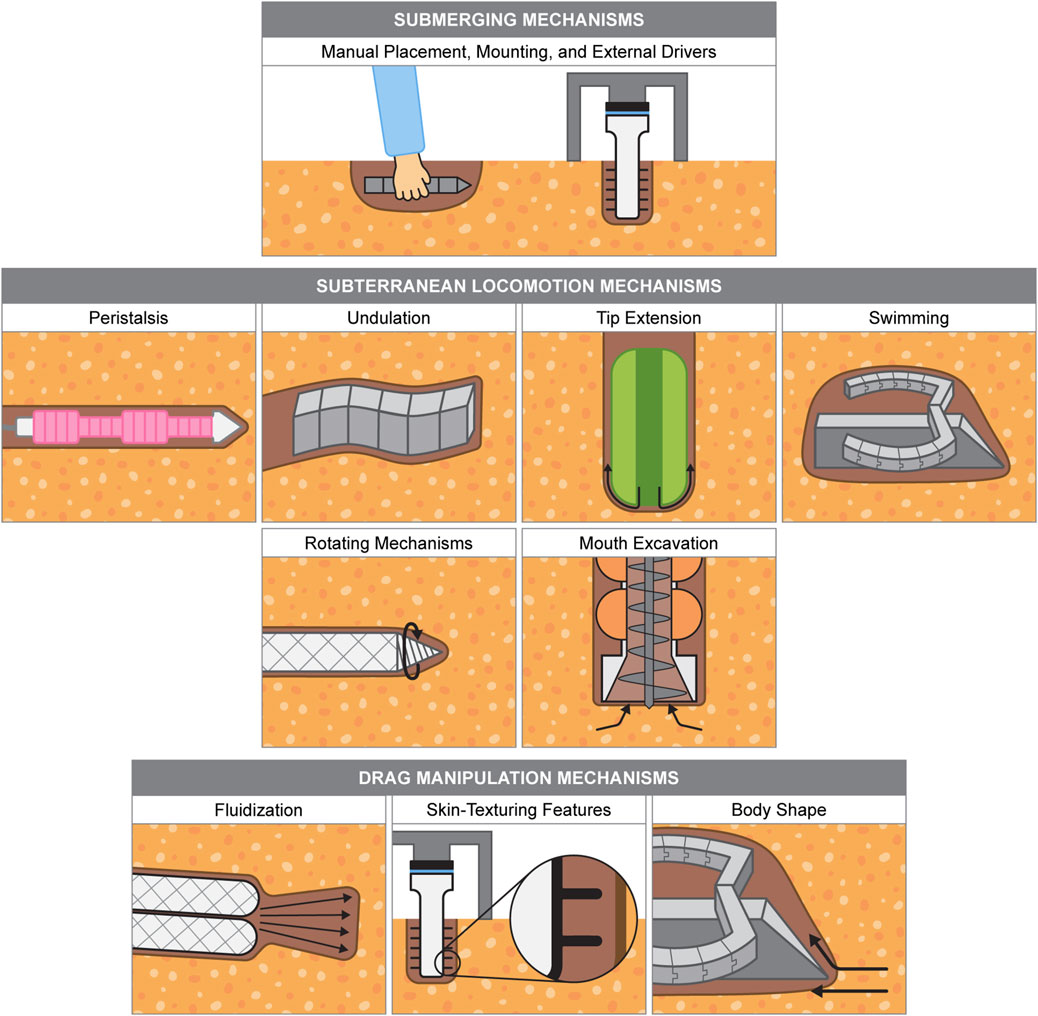 SUBMERGING MECHANISMS

Manual Placement, Mounting, and External Drivers

SUBTERRANEAN LOCOMOTION MECHANISMS

Peristalsis

Undulation

Tip Extension

Swimming

Rotating Mechanisms

Mouth Excavation

DRAG MANIPULATION MECHANISMS

Fluidization

Skin-Texturing Features

Body Shape