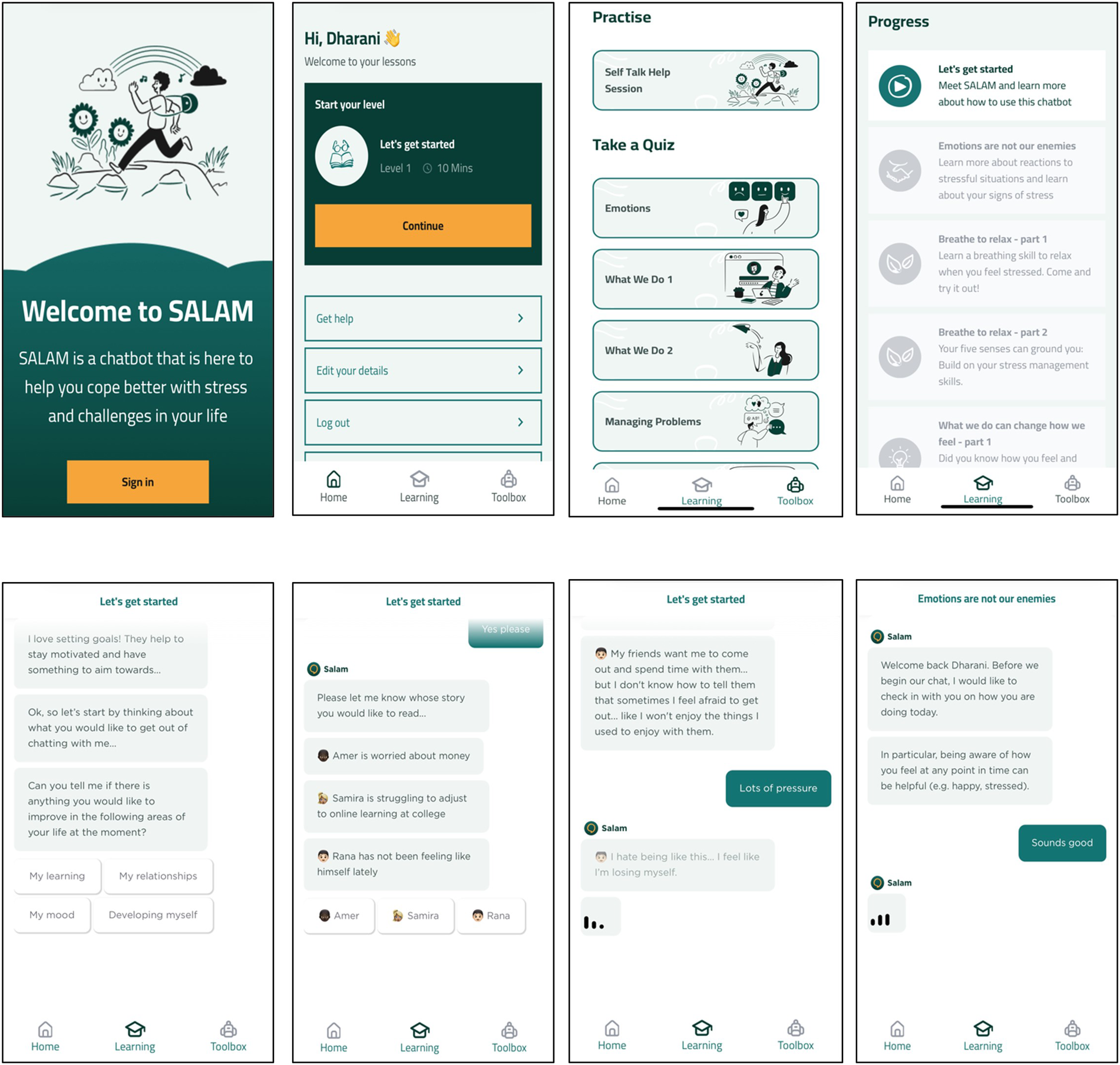 Welcome to SALAM

SALAM is a chatbot that is here to help you cope better with stress and challenges in your life

Sign in

Hi, Dharani 👋
Welcome to your lessons

Start your level

Let's get started
Level 1 10 Mins

Continue

Get help

Edit your details

Log out

Home Learning Toolbox

Practise

Self Talk Help Session

Take a Quiz

Emotions

What We Do 1

What We Do 2

Managing Problems

Home Learning Toolbox

Progress

Let's get started
Meet SALAM and learn more about how to use this chatbot

Emotions are not our enemies
Learn more about reactions to stressful situations and learn about your signs of stress

Breathe to relax - part 1
Learn a breathing skill to relax when you feel stressed. Come and try it out!

Breathe to relax - part 2
Your five senses can ground you: Build on your stress management skills.

What we do can change how we feel - part 1
Did you know how you feel and

Home Learning Toolbox

Let's get started

I love setting goals! They help to stay motivated and have something to aim towards...

Ok, so let's start by thinking about what you would like to get out of chatting with me...

Can you tell me if there is anything you would like to improve in the following areas of your life at the moment?

My learning
My relationships
My mood
Developing myself

Home Learning Toolbox

Let's get started

Yes please

Salam

Please let me know whose story you would like to read...

Amer is worried about money

Samira is struggling to adjust to online learning at college

Rana has not been feeling like himself lately

Amer
Samira
Rana

Home Learning Toolbox

Let's get started

My friends want me to come out and spend time with them... but I don't know how to tell them that sometimes I feel afraid to get out... like I won't enjoy the things I used to enjoy with them.

Lots of pressure

Salam

I hate being like this... I feel like I'm losing myself.

Home Learning Toolbox

Emotions are not our enemies

Salam

Welcome back Dharani. Before we begin our chat, I would like to check in with you on how you are doing today.

In particular, being aware of how you feel at any point in time can be helpful (e.g. happy, stressed).

Sounds good

Salam

Home Learning Toolbox