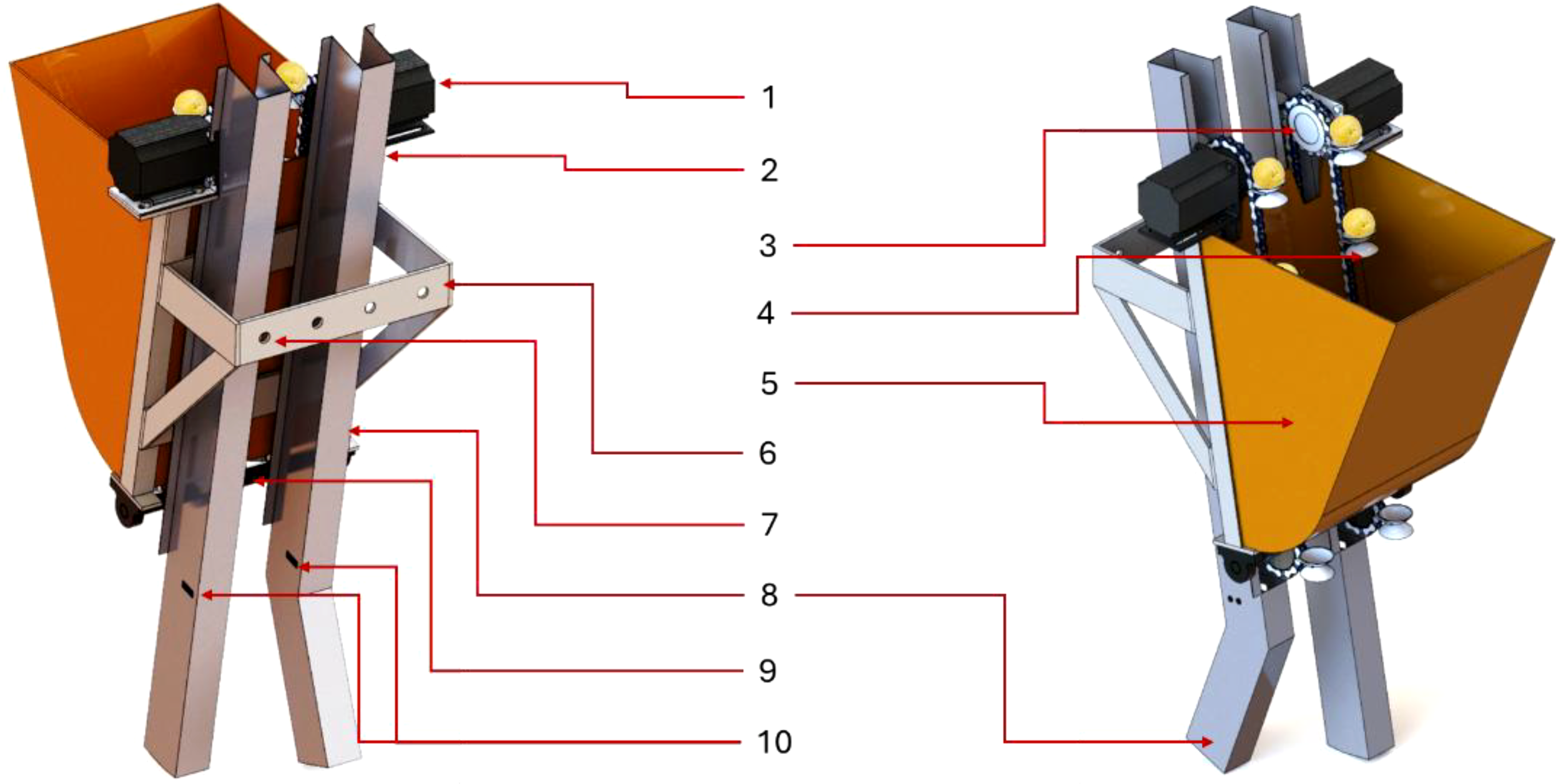 1
2
3
4
5
6
7
8
9
10