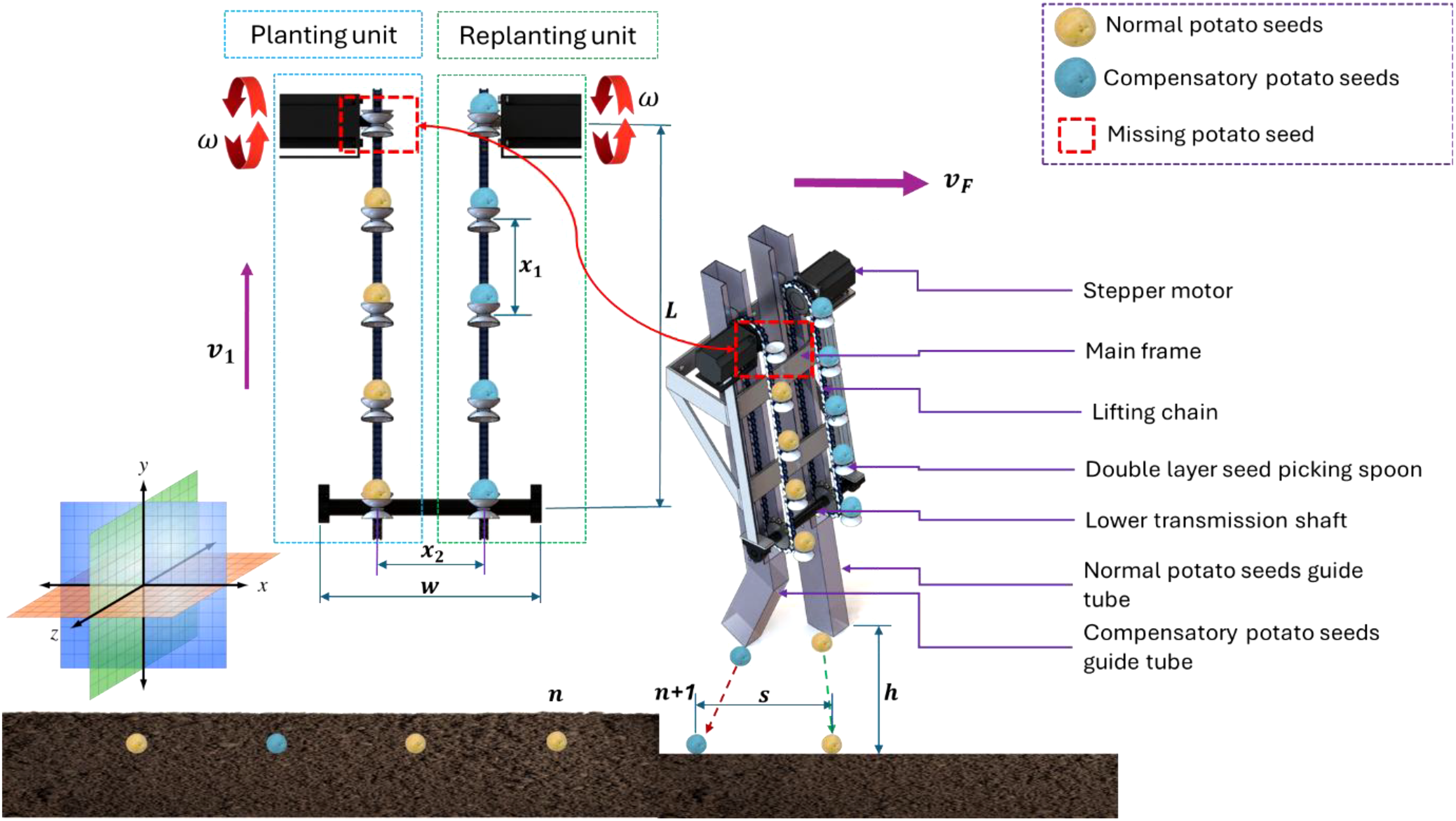 Planting unit

Replanting unit

Normal potato seeds

Compensatory potato seeds

Missing potato seed

$\omega$

$\omega$

$v_F$

$x_1$

$L$

$v_1$

Stepper motor

Main frame

Lifting chain

Double layer seed picking spoon

Lower transmission shaft

Normal potato seeds guide tube

Compensatory potato seeds guide tube

$y$

$x$

$z$

$x_2$

$w$

$n$

$n+1$

$s$

$h$