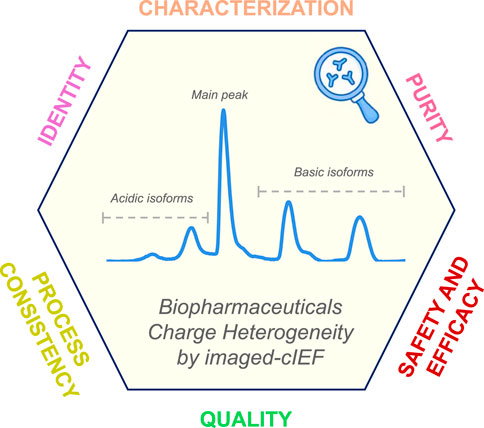 CHARACTERIZATION

IDENTITY

PURITY

Main peak

Basic isoforms

Acidic isoforms

PROCESS CONSISTENCY

SAFETY AND EFFICACY

Biopharmaceuticals
Charge Heterogeneity
by imaged-cIEF

QUALITY