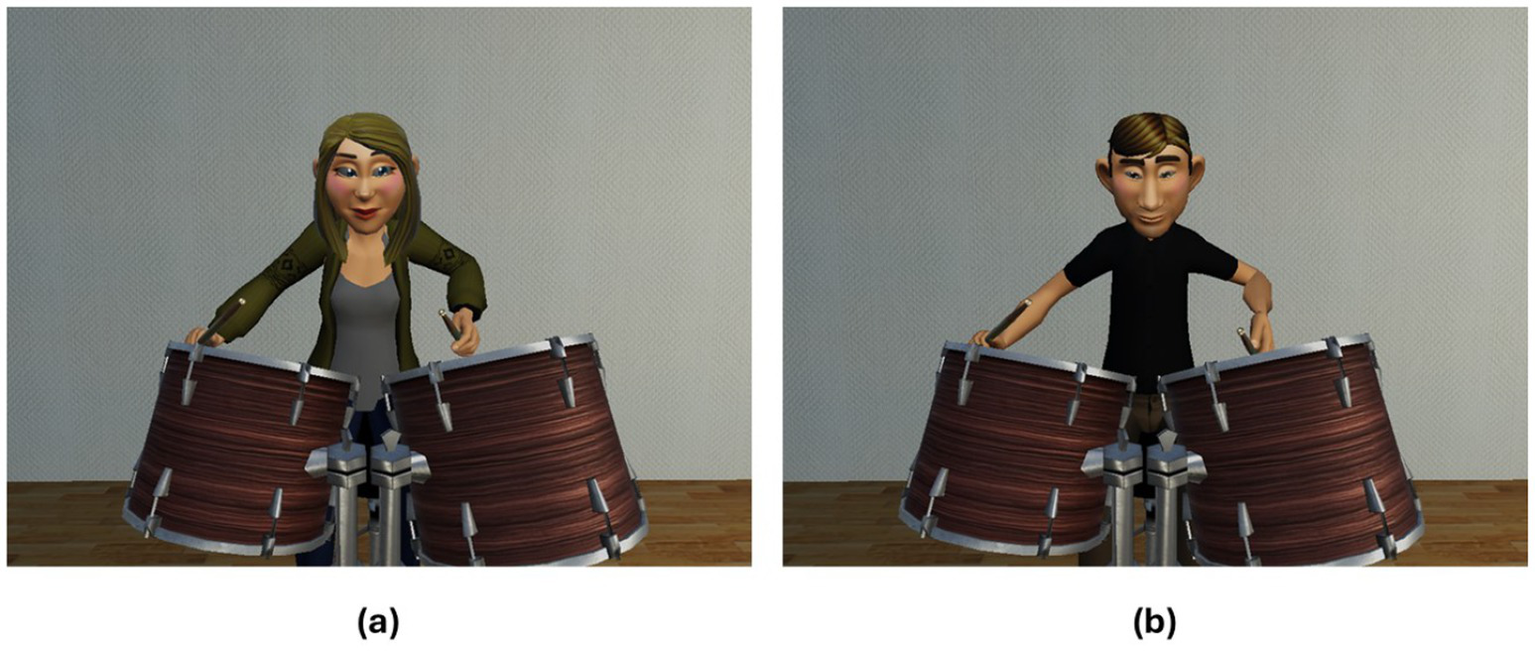 (a)

(b)