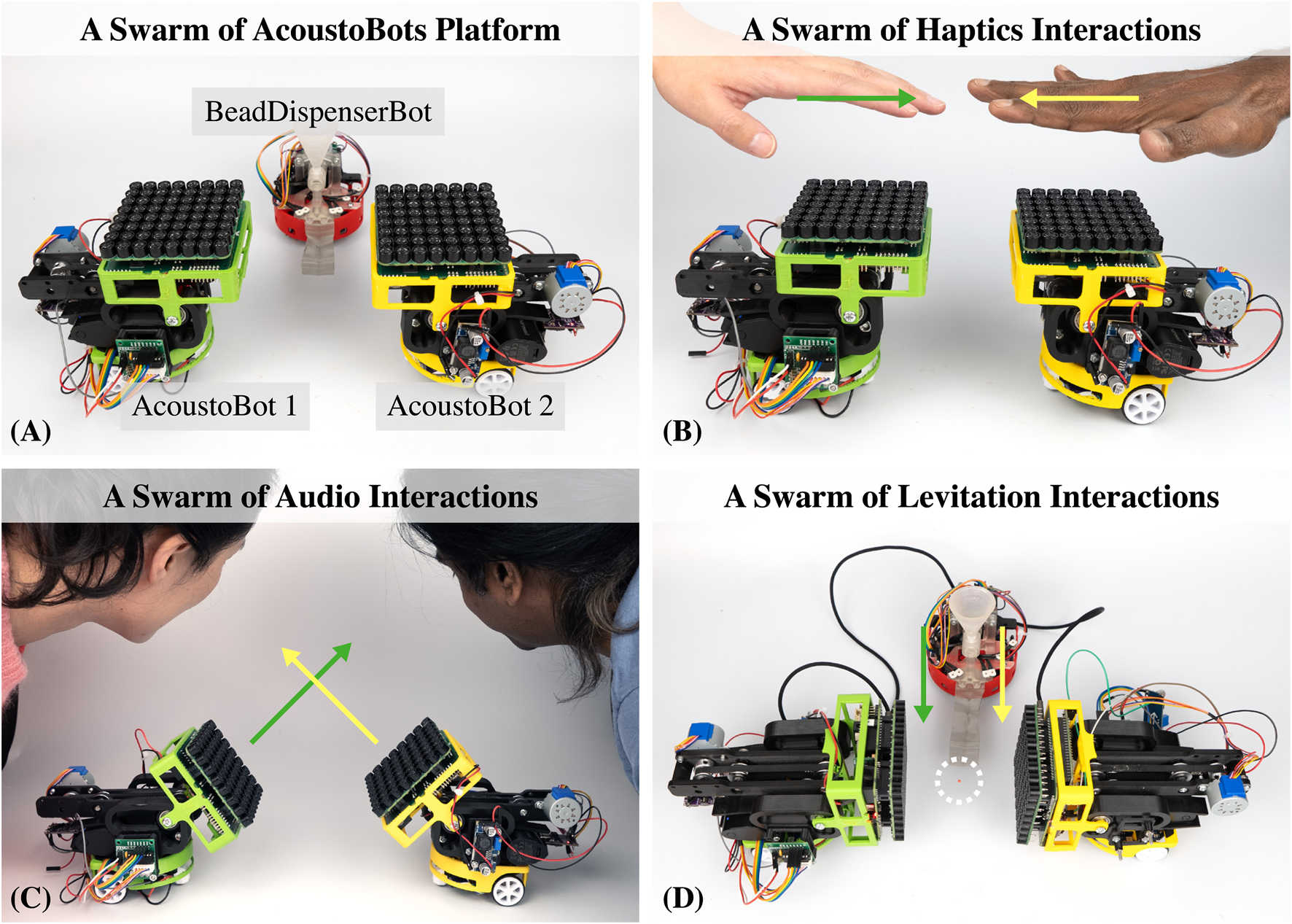 A Swarm of AcoustoBots Platform

BeadDispenserBot

AcoustoBot 1

AcoustoBot 2

(A)

A Swarm of Haptics Interactions

(B)

A Swarm of Audio Interactions

(C)

A Swarm of Levitation Interactions

(D)