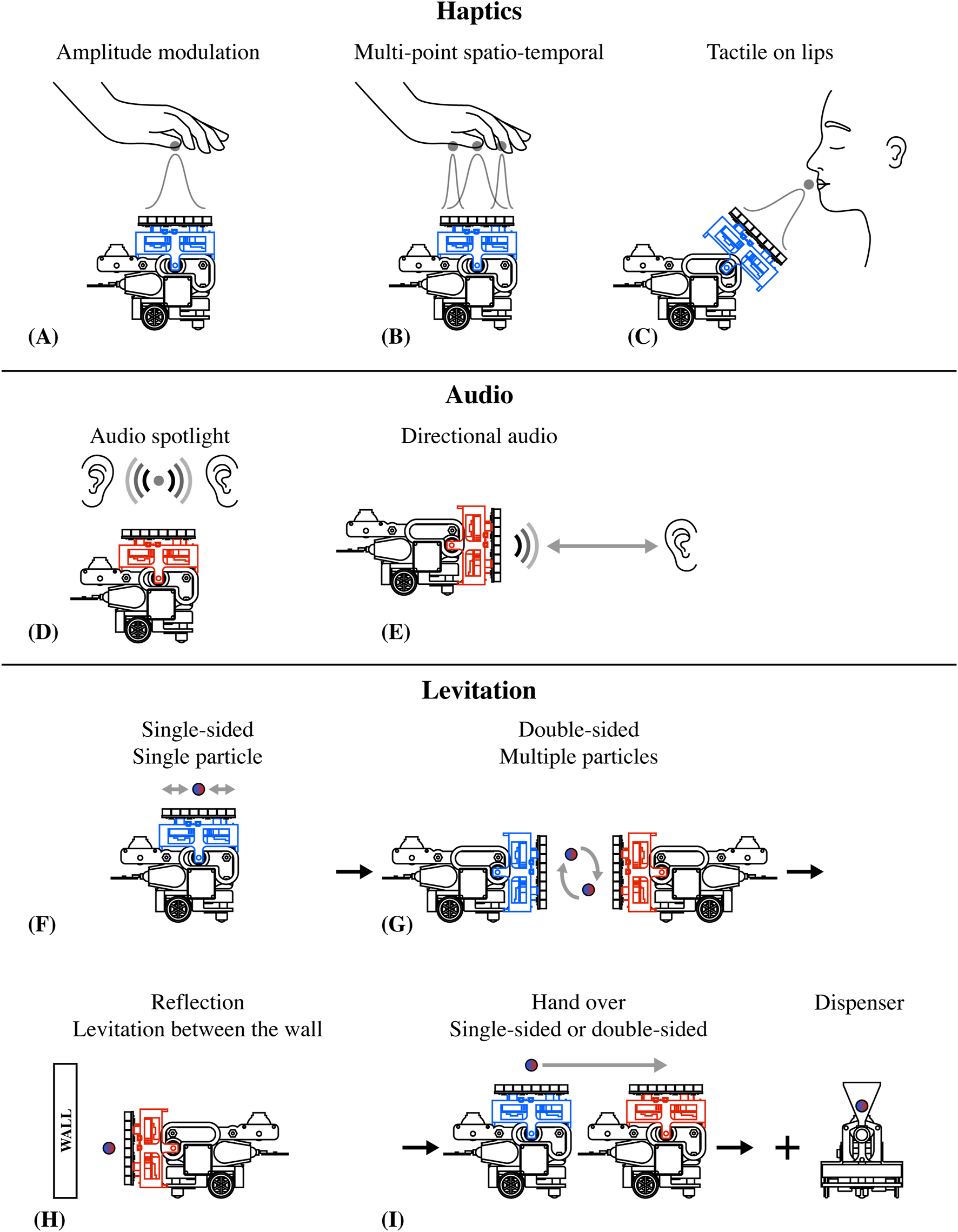 Haptics

Amplitude modulation

Multi-point spatio-temporal

Tactile on lips

(A)

(B)

(C)

Audio

Audio spotlight

Directional audio

(D)

(E)

Levitation

Single-sided
Single particle

Double-sided
Multiple particles

(F)

(G)

Reflection
Levitation between the wall

Hand over
Single-sided or double-sided

Dispenser

WALL

(H)

(I)