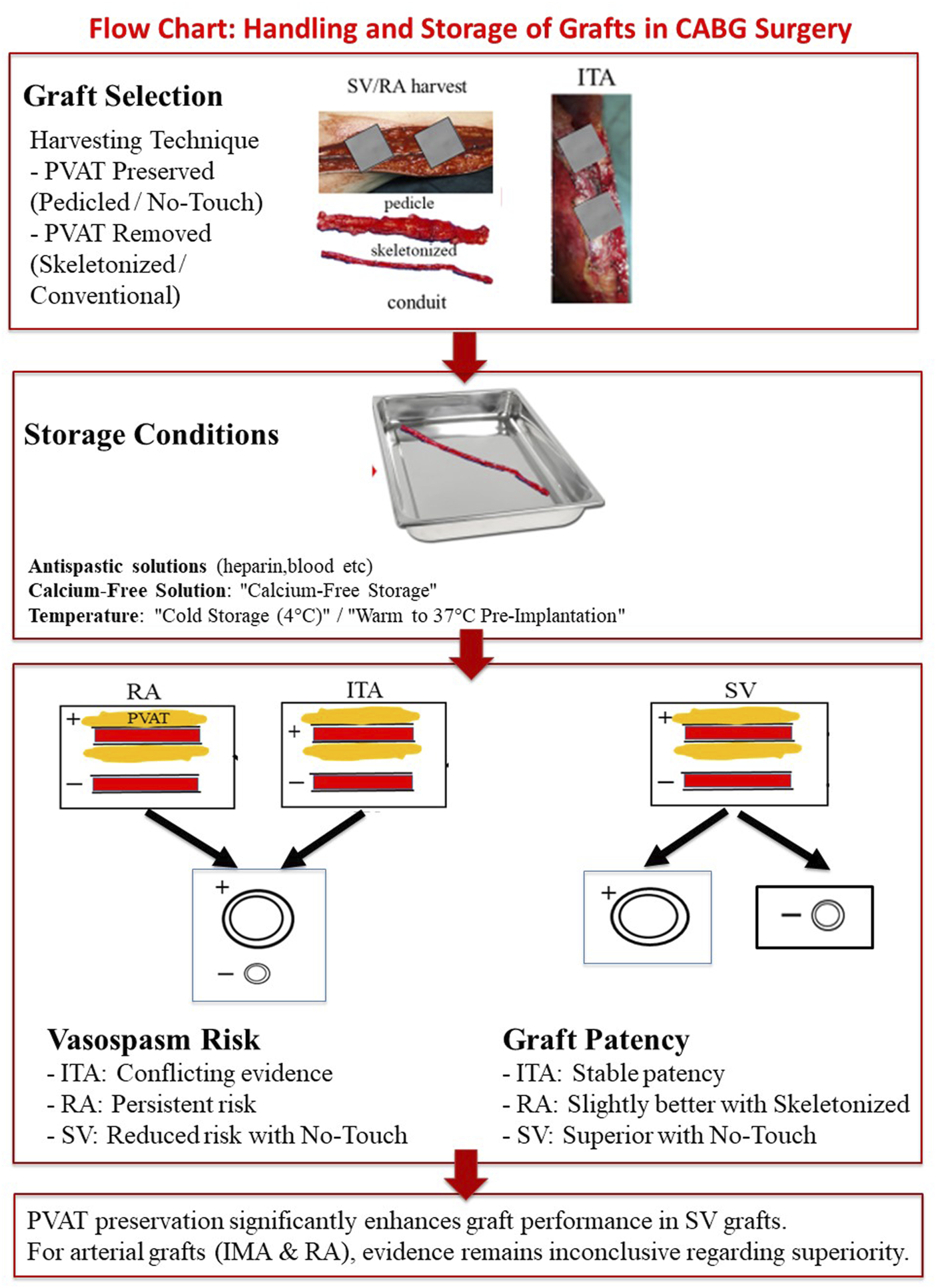 Flow Chart: Handling and Storage of Grafts in CABG Surgery

Graft Selection

Harvesting Technique
- PVAT Preserved (Pedicled / No-Touch)
- PVAT Removed (Skeletonized / Conventional)

SV/RA harvest

pedicle

skeletonized

conduit

ITA

Storage Conditions

Antispastic solutions (heparin,blood etc)
Calcium-Free Solution: "Calcium-Free Storage"
Temperature: "Cold Storage (4°C)" / "Warm to 37°C Pre-Implantation"

RA

+ PVAT

−

ITA

+

−

SV

+

−

+

−

+

−

Vasospasm Risk
- ITA: Conflicting evidence
- RA: Persistent risk
- SV: Reduced risk with No-Touch

Graft Patency
- ITA: Stable patency
- RA: Slightly better with Skeletonized
- SV: Superior with No-Touch

PVAT preservation significantly enhances graft performance in SV grafts.
For arterial grafts (IMA & RA), evidence remains inconclusive regarding superiority.