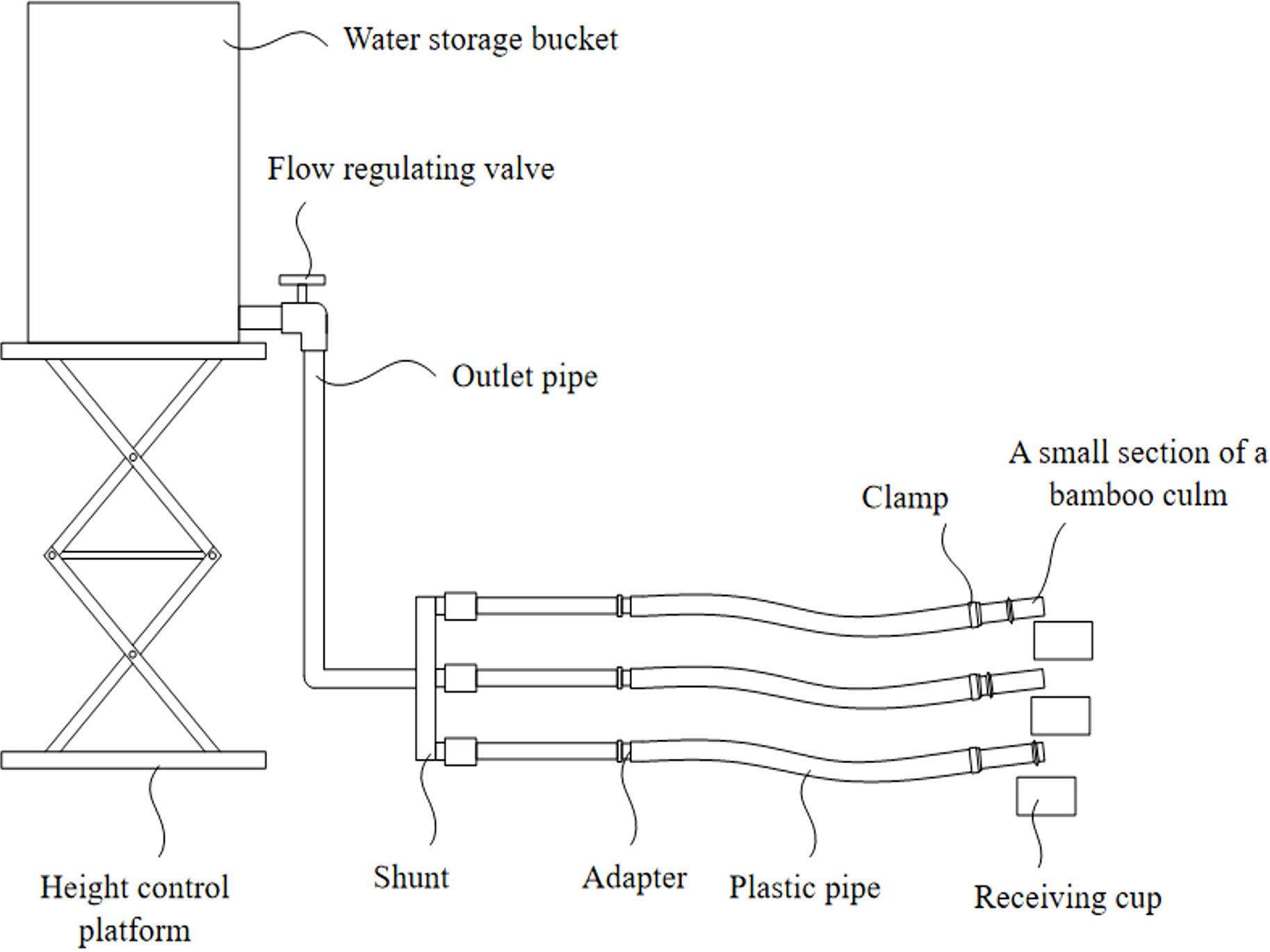 Water storage bucket

Flow regulating valve

Outlet pipe

A small section of a bamboo culm

Clamp

Height control platform

Shunt

Adapter

Plastic pipe

Receiving cup