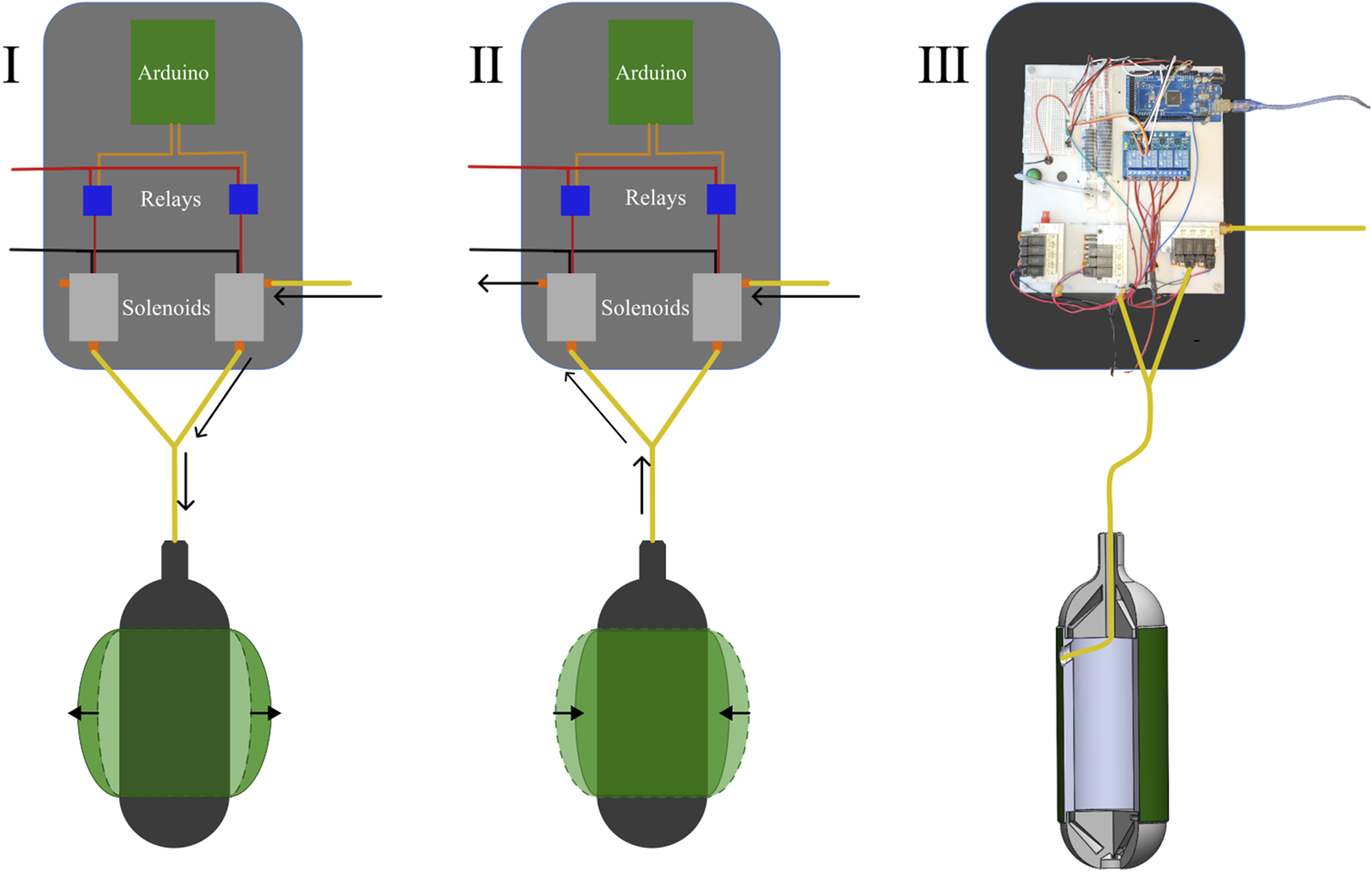 I

Arduino

Relays

Solenoids

II

Arduino

Relays

Solenoids

III