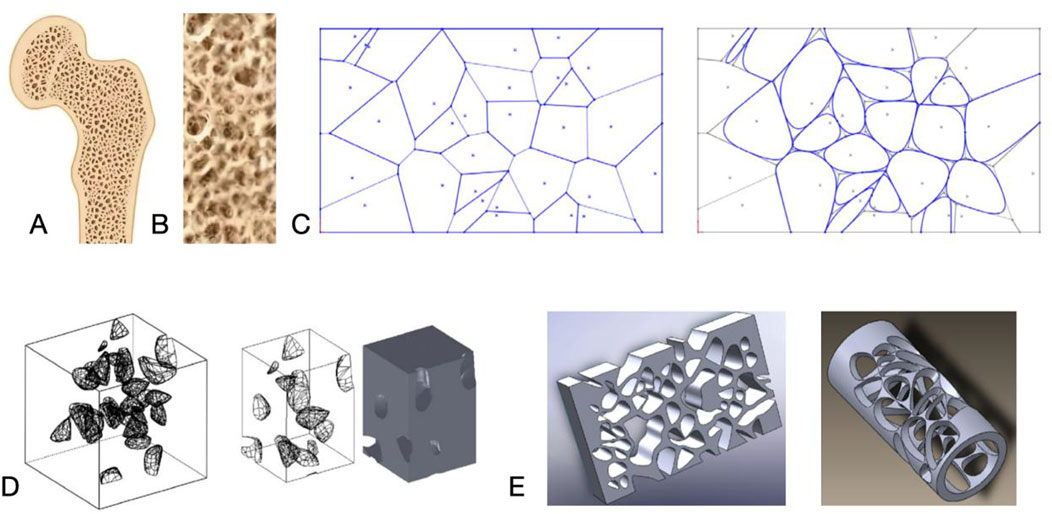 A
B
C
D
E