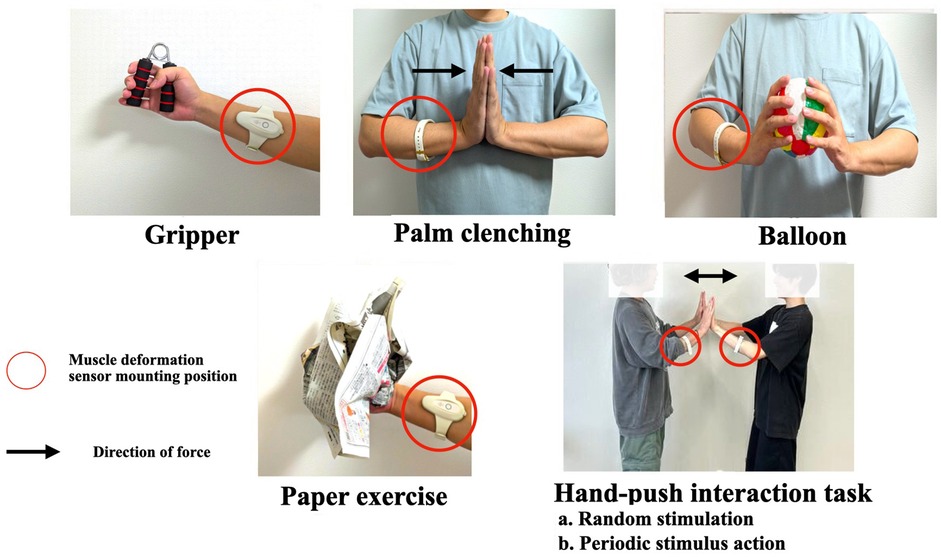 Gripper

Palm clenching

Balloon

Muscle deformation sensor mounting position

Direction of force

Paper exercise

Hand-push interaction task
a. Random stimulation
b. Periodic stimulus action