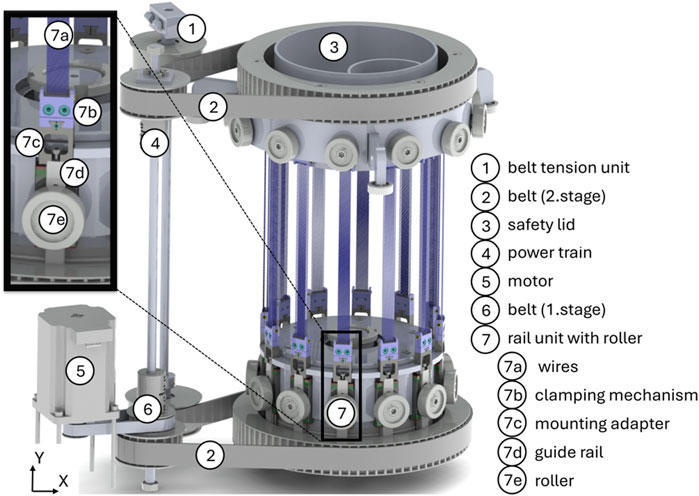 7a
7b
7c
7d
7e
1
3
2
4
5
6
7
2
Y
X
1 belt tension unit
2 belt (2.stage)
3 safety lid
4 power train
5 motor
6 belt (1.stage)
7 rail unit with roller
7a wires
7b clamping mechanism
7c mounting adapter
7d guide rail
7e roller