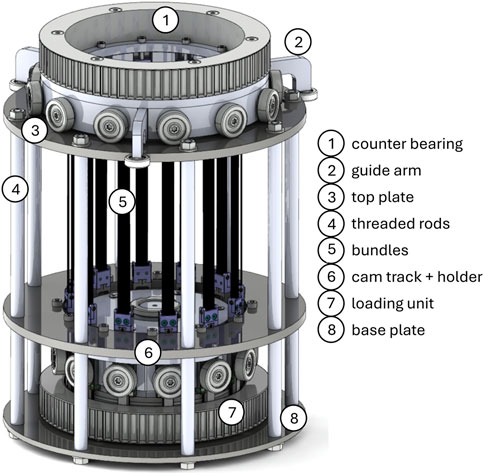 1
2
3
4
5
6
7
8

1 counter bearing
2 guide arm
3 top plate
4 threaded rods
5 bundles
6 cam track + holder
7 loading unit
8 base plate