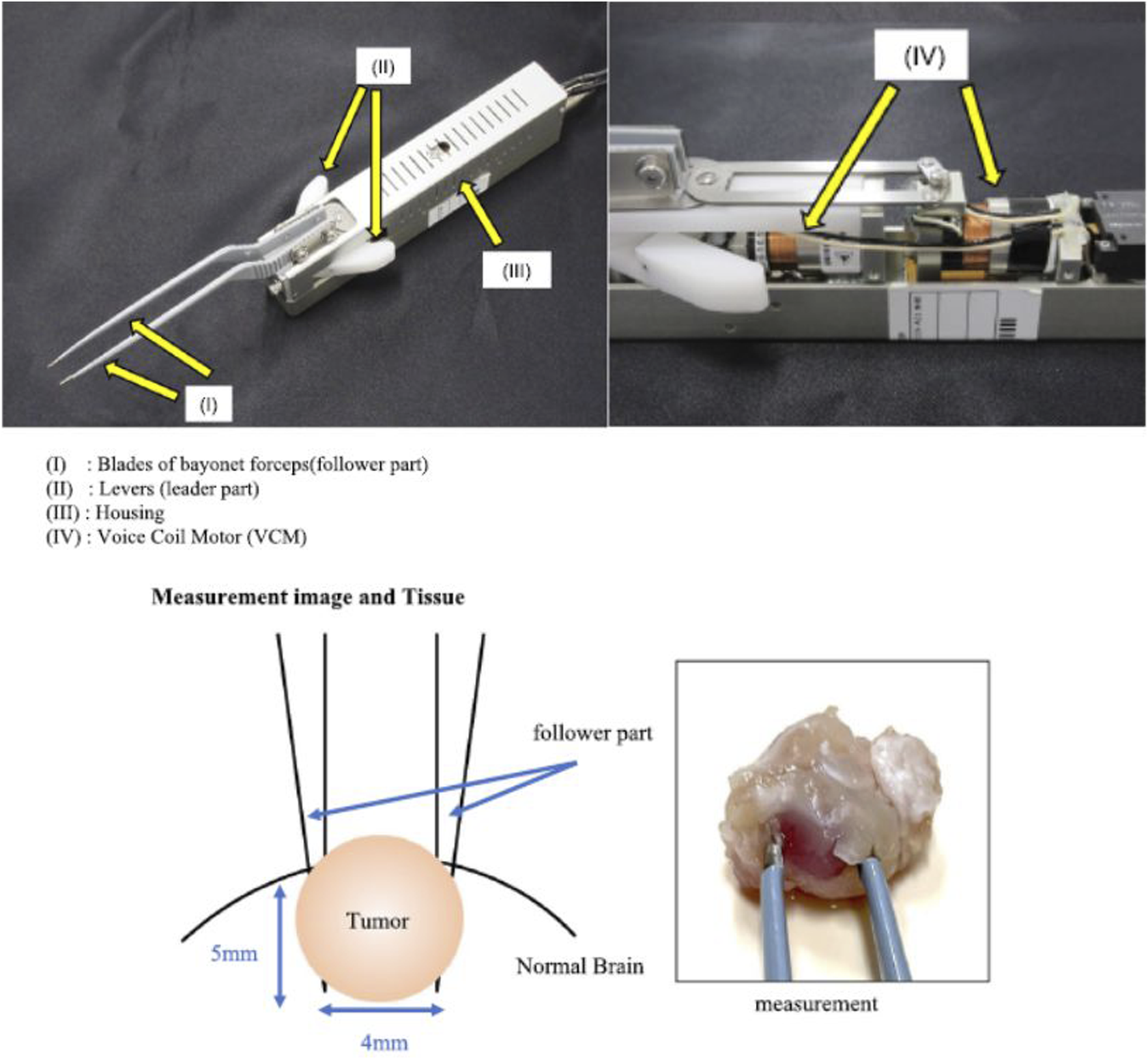 (II)

(III)

(I)

(IV)

(I) : Blades of bayonet forceps(follower part)
(II) : Levers (leader part)
(III) : Housing
(IV) : Voice Coil Motor (VCM)

Measurement image and Tissue

follower part

Tumor

5mm

4mm

Normal Brain

measurement