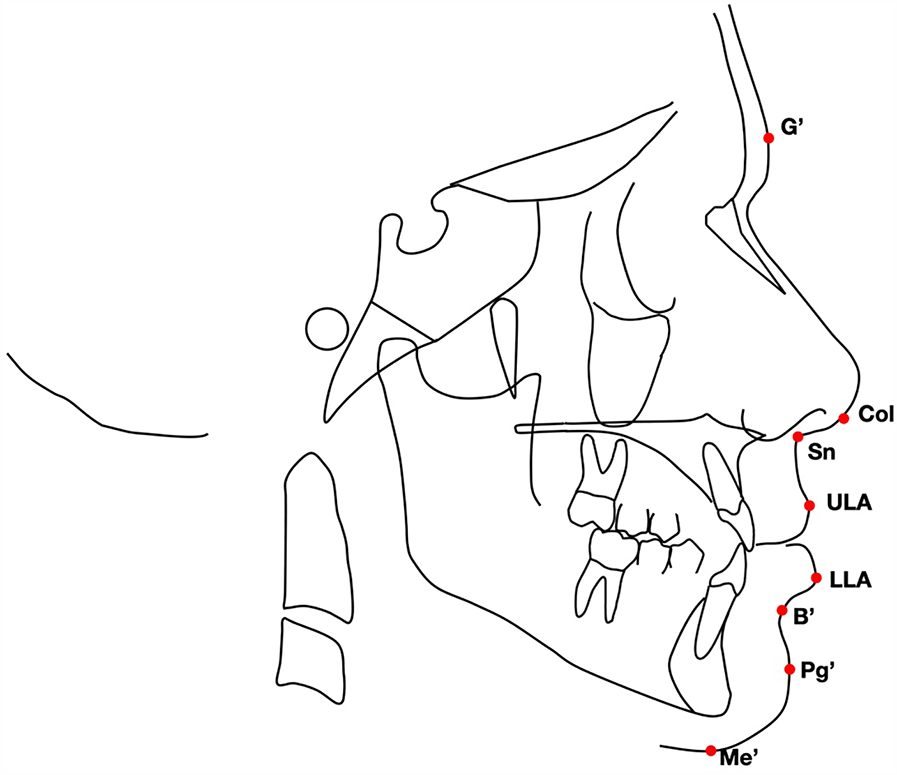 G'
Col
Sn
ULA
LLA
B'
Pg'
Me'