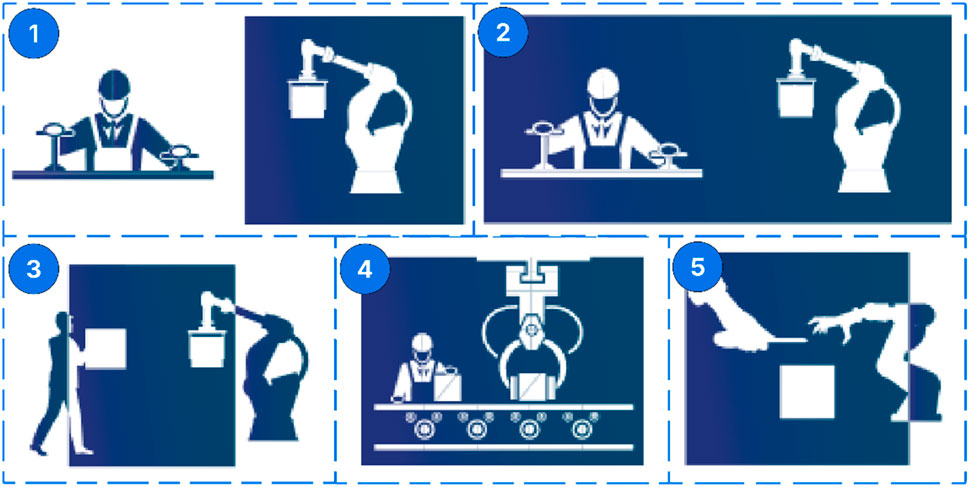 1

2

3

4

5