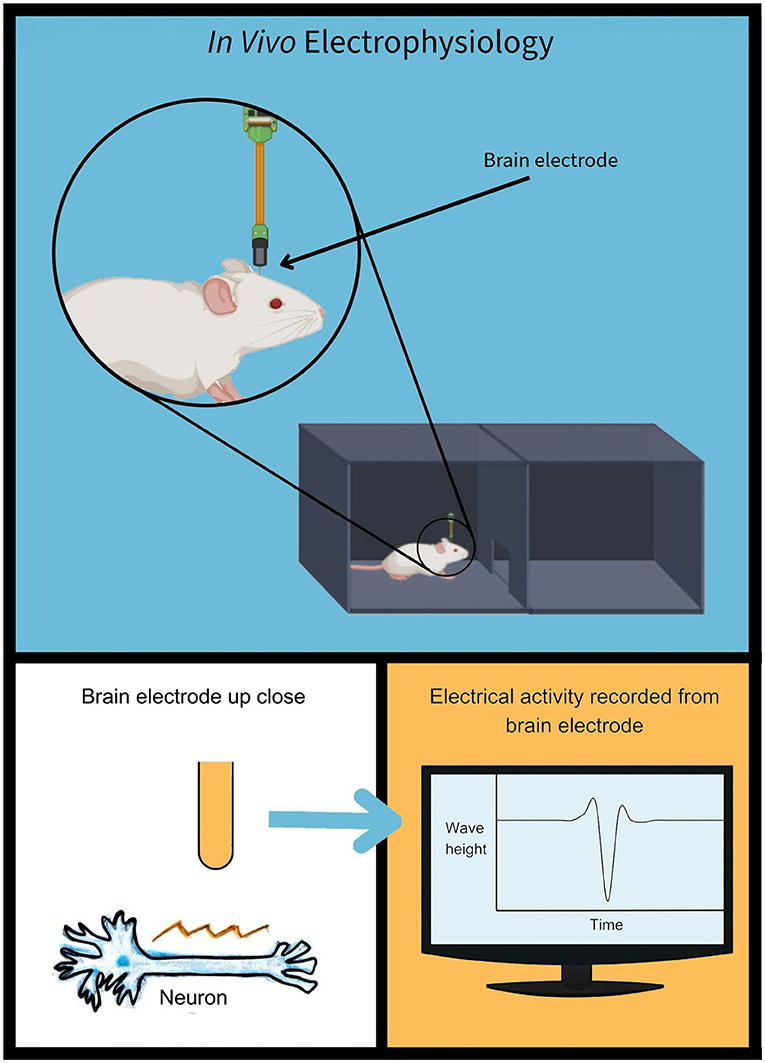 In Vivo Electrophysiology

Brain electrode

Brain electrode up close

Neuron

Electrical activity recorded from brain electrode

Wave height

Time