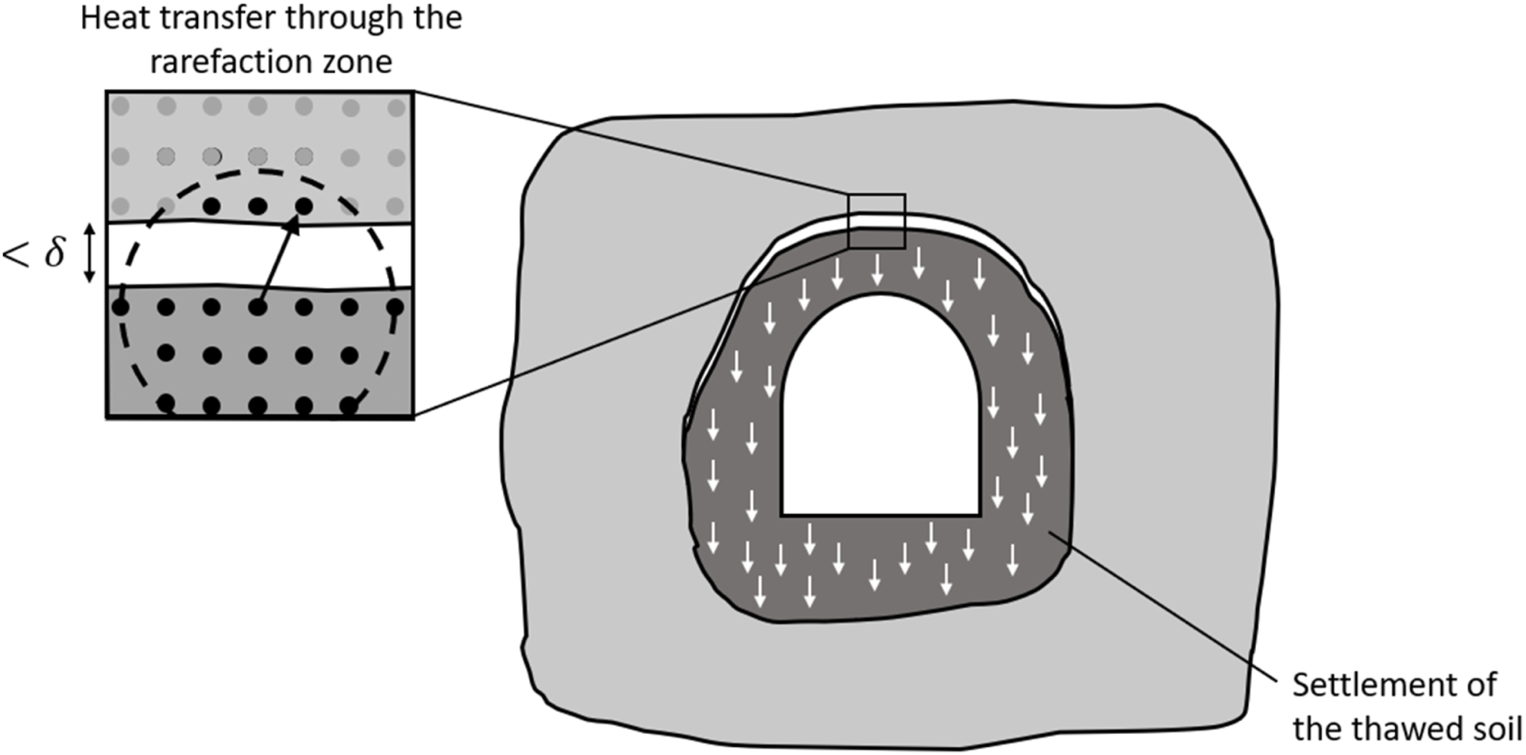 Heat transfer through the rarefaction zone

$< \delta$

Settlement of the thawed soil