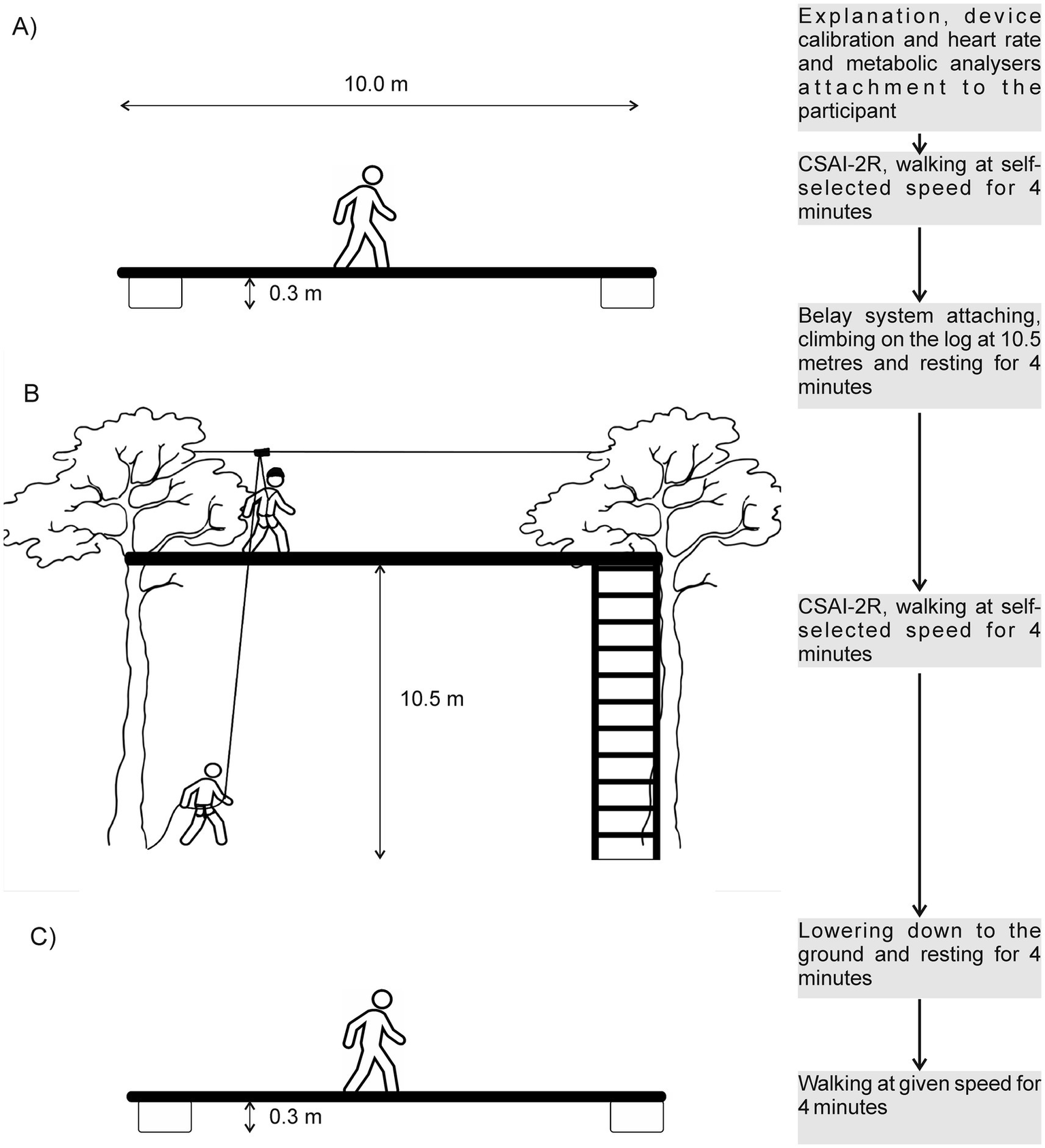 A)

10.0 m

0.3 m

B

10.5 m

C)

0.3 m

Explanation, device calibration and heart rate and metabolic analysers attachment to the participant

CSAI-2R, walking at self-selected speed for 4 minutes

Belay system attaching, climbing on the log at 10.5 metres and resting for 4 minutes

CSAI-2R, walking at self-selected speed for 4 minutes

Lowering down to the ground and resting for 4 minutes

Walking at given speed for 4 minutes