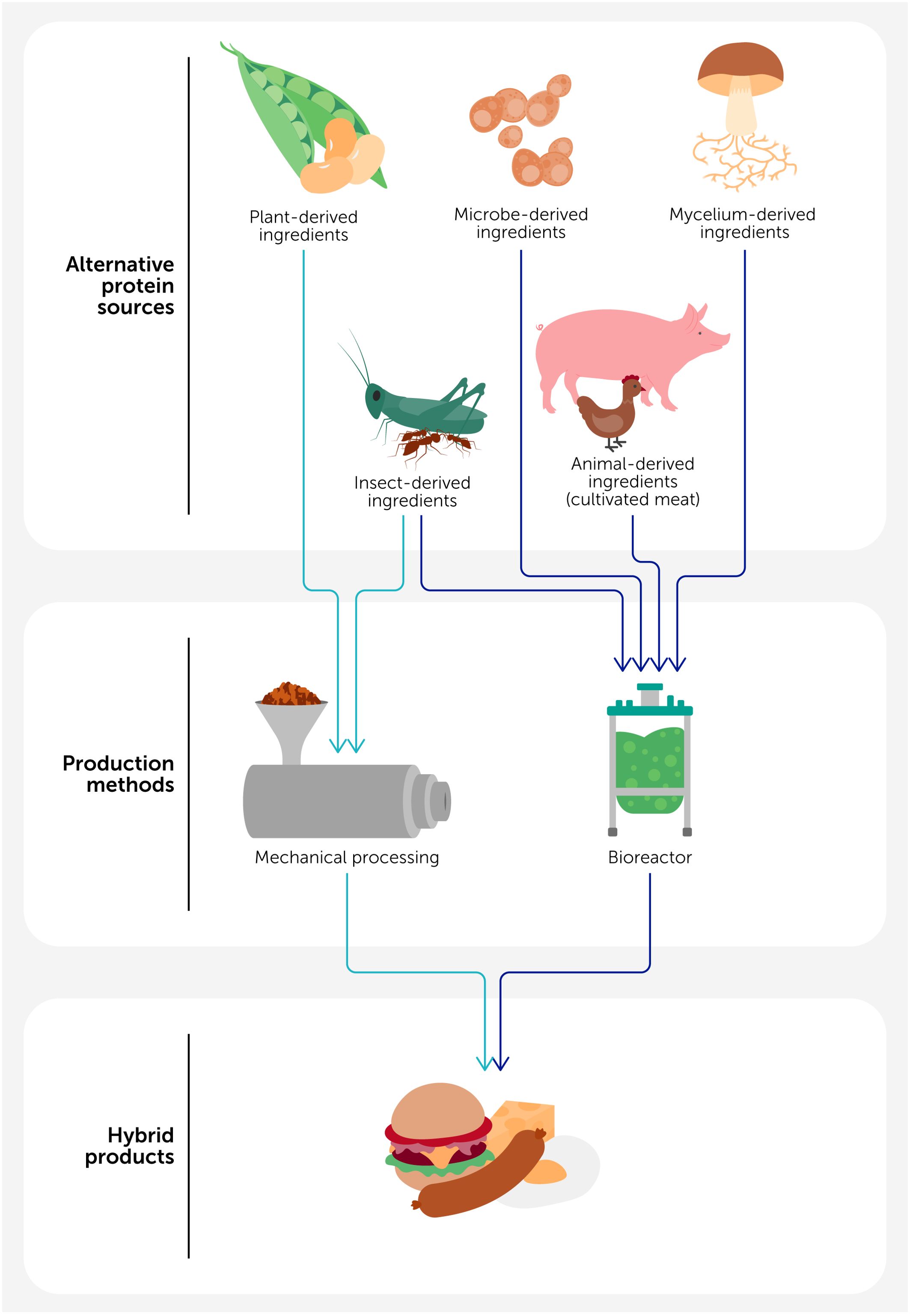 Alternative protein sources

Plant-derived ingredients

Microbe-derived ingredients

Mycelium-derived ingredients

Insect-derived ingredients

Animal-derived ingredients (cultivated meat)

Production methods

Mechanical processing

Bioreactor

Hybrid products