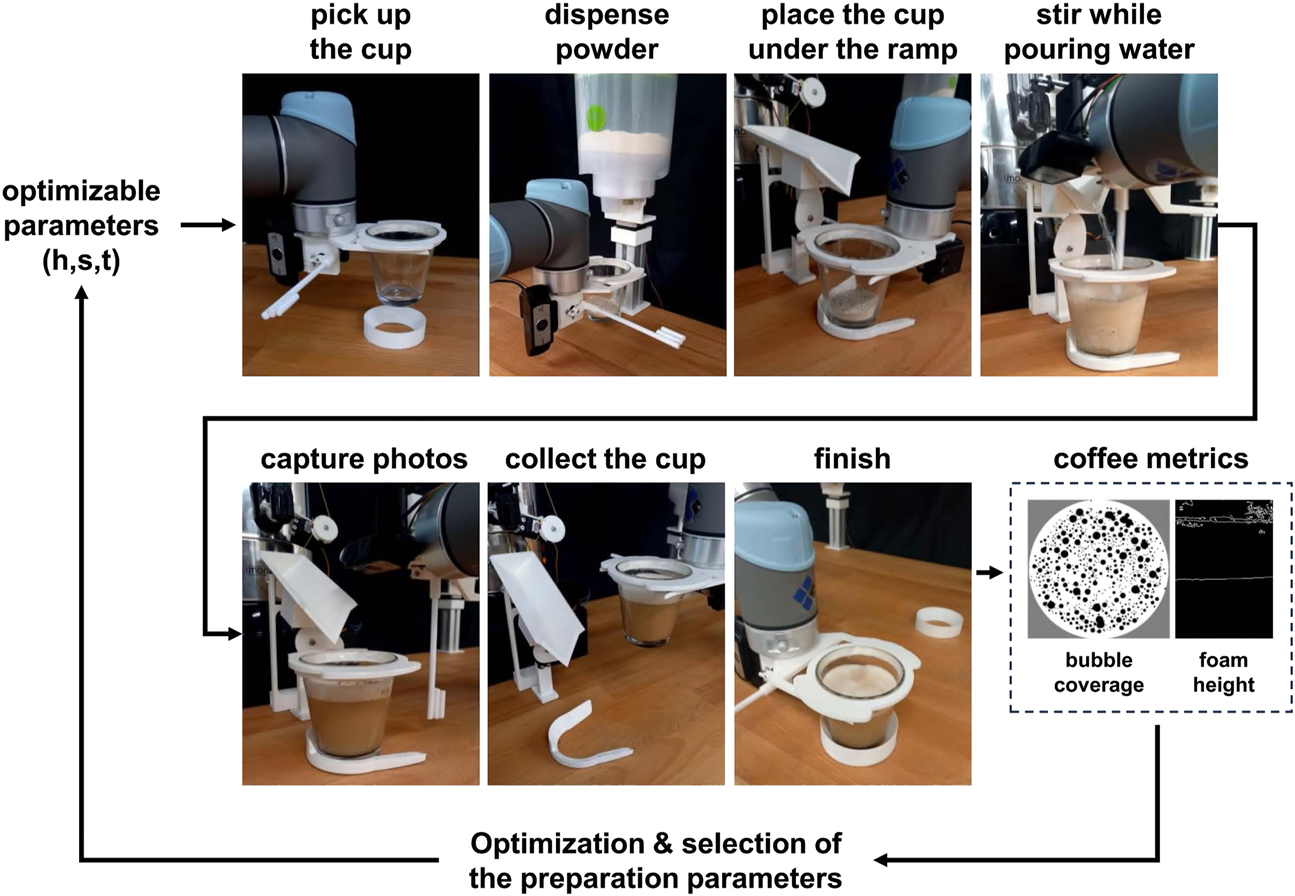 optimizable parameters (h,s,t)

pick up the cup

dispense powder

place the cup under the ramp

stir while pouring water

capture photos

collect the cup

finish

coffee metrics

bubble coverage

foam height

Optimization & selection of the preparation parameters