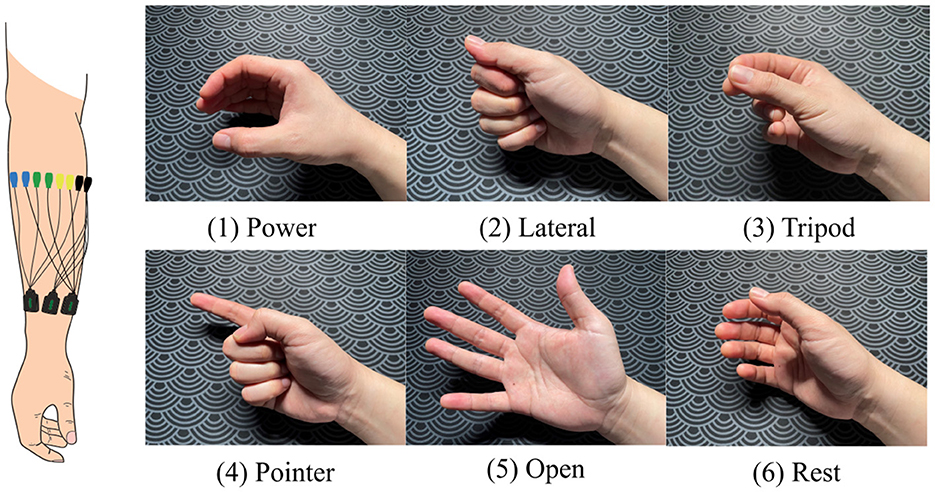 (1) Power
(2) Lateral
(3) Tripod
(4) Pointer
(5) Open
(6) Rest