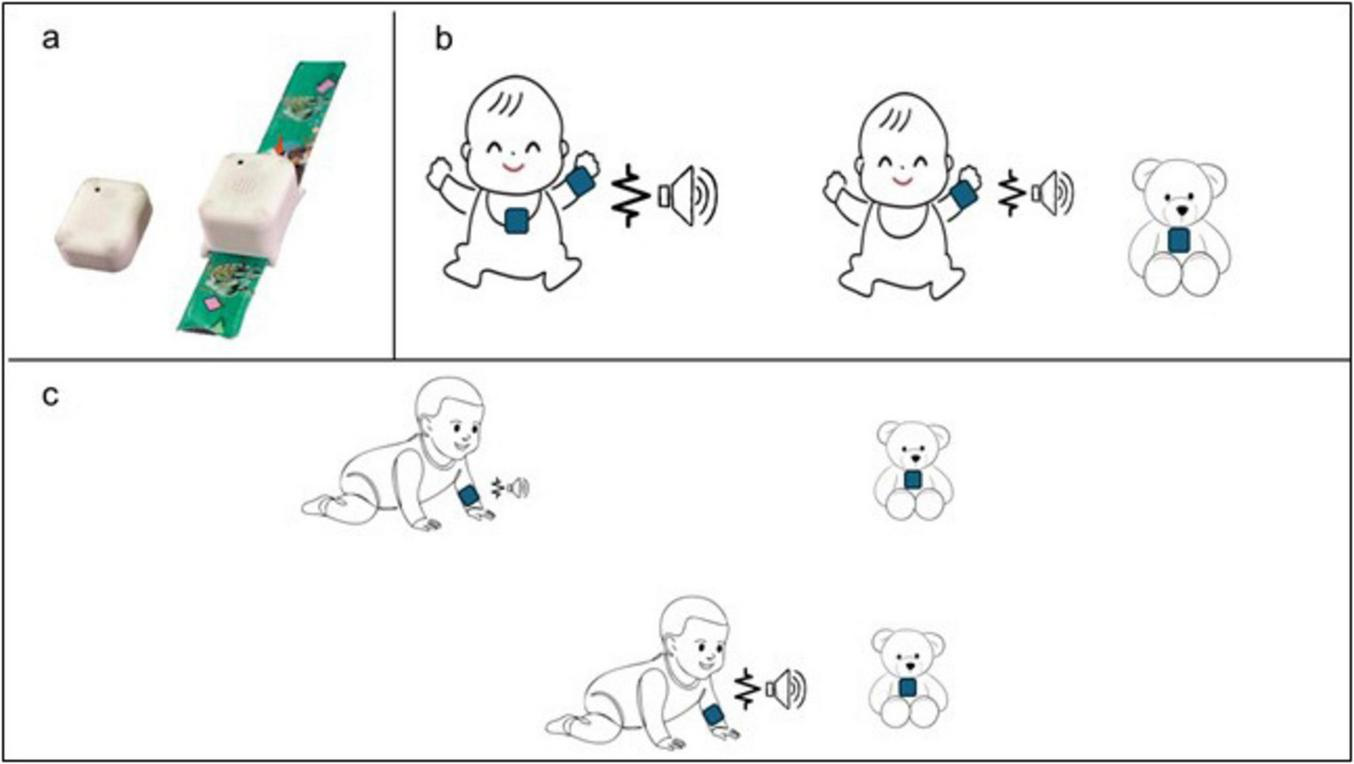 a

b

c