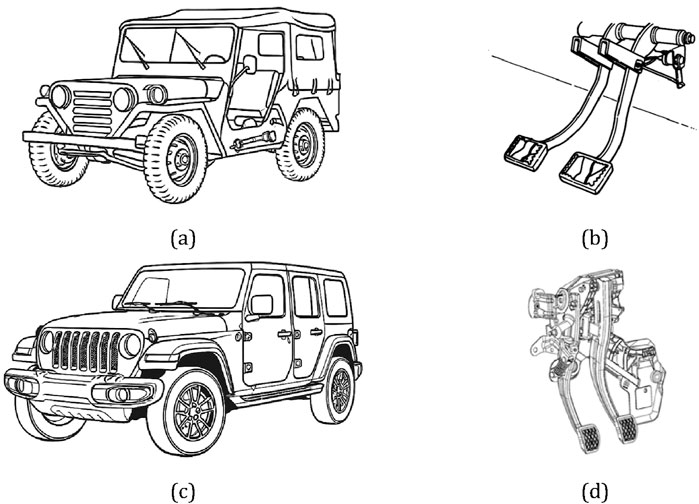 (a)

(b)

(c)

(d)