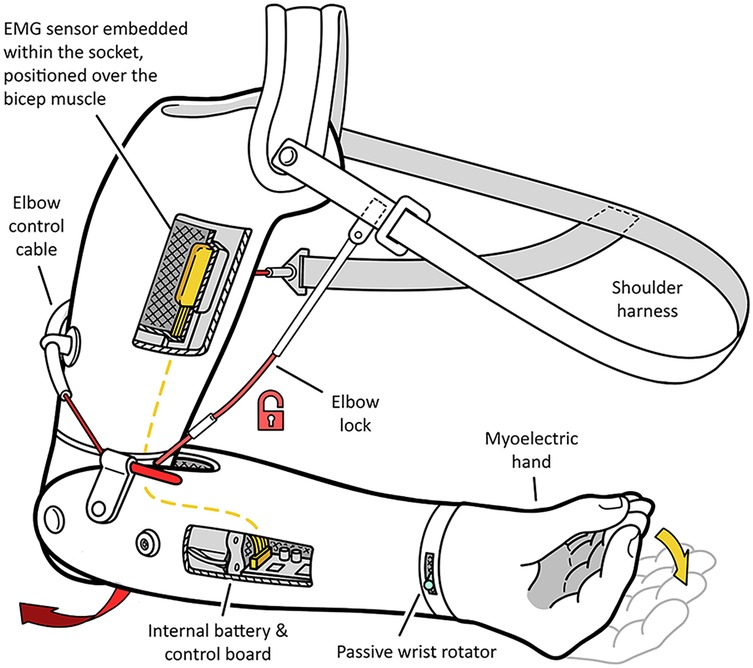 EMG sensor embedded within the socket, positioned over the bicep muscle

Elbow control cable

Shoulder harness

Elbow lock

Myoelectric hand

Internal battery & control board

Passive wrist rotator