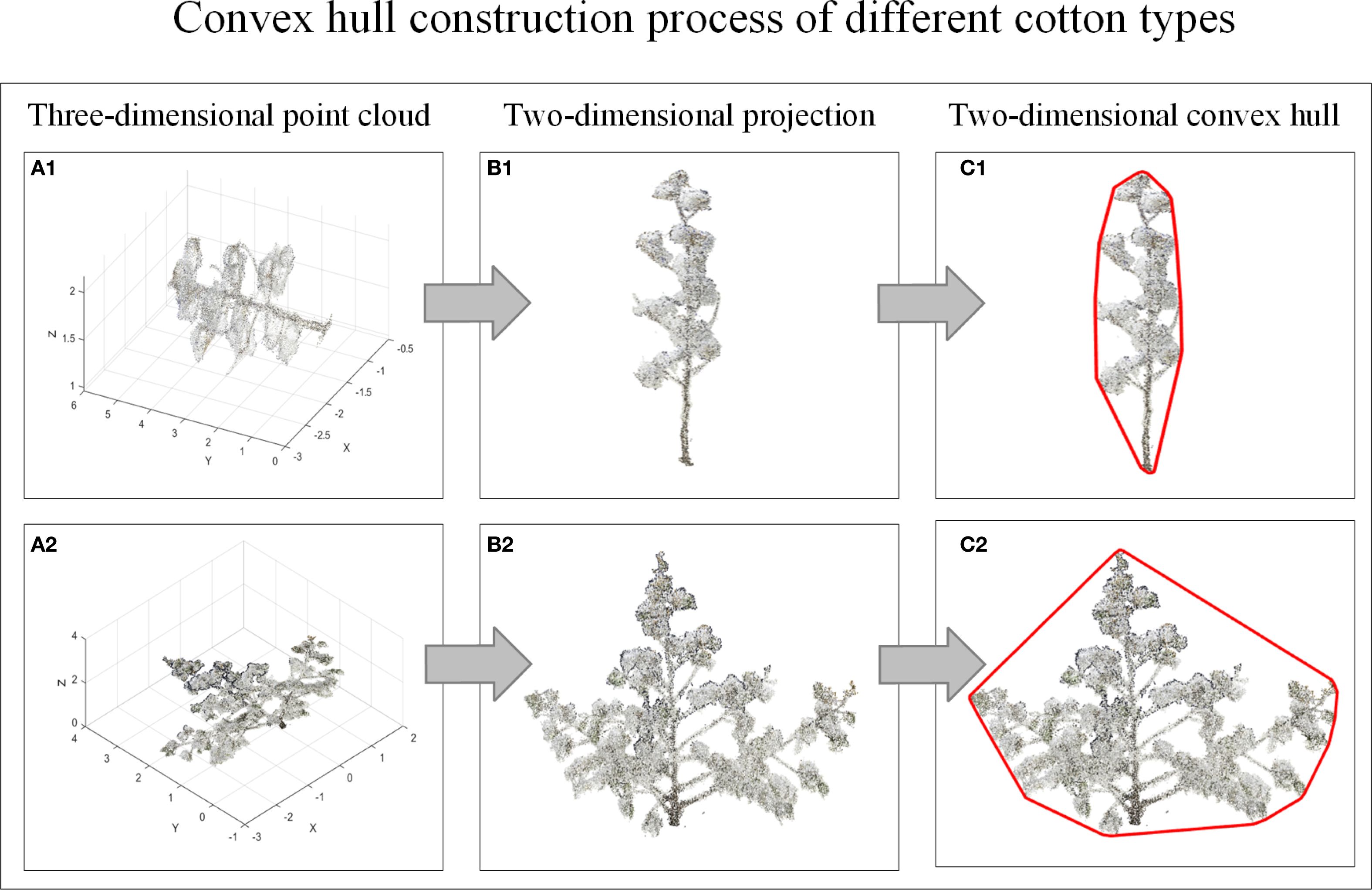 Convex hull construction process of different cotton types

Three-dimensional point cloud

Two-dimensional projection

Two-dimensional convex hull

A1

2

Z 1.5

1

6

5

4

3

2

1

0

Y

-0.5

-1

-1.5

-2

-2.5

-3

X

B1

C1

A2

4

Z 2

0

4

3

2

1

0

-1

Y

2

1

0

-1

-2

-3

X

B2

C2