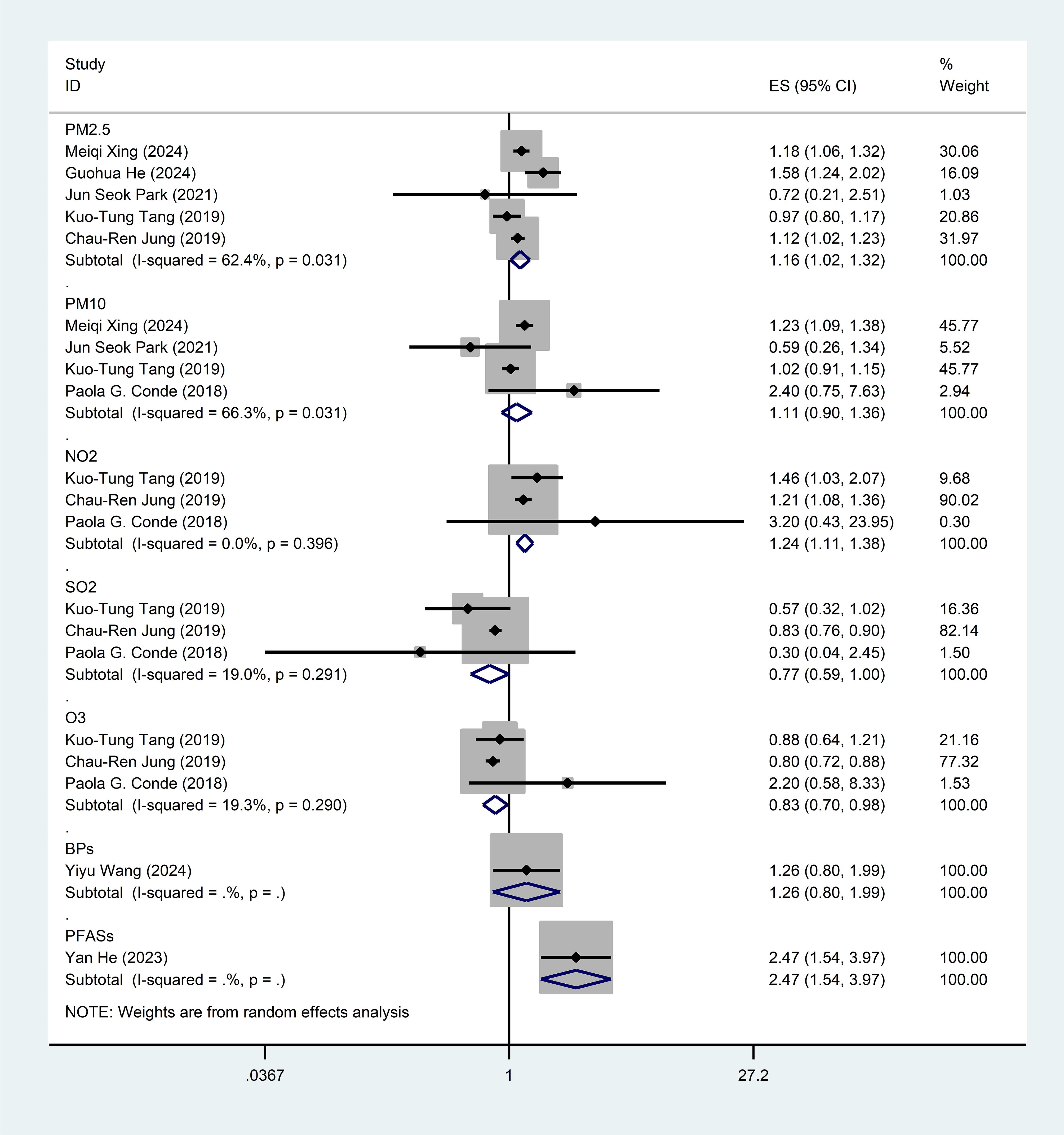 | Study ID | ES (95% CI) | % Weight |
|---|---|---|
| PM2.5 | | |
| Meiqi Xing (2024) | 1.18 (1.06, 1.32) | 30.06 |
| Guohua He (2024) | 1.58 (1.24, 2.02) | 16.09 |
| Jun Seok Park (2021) | 0.72 (0.21, 2.51) | 1.03 |
| Kuo-Tung Tang (2019) | 0.97 (0.80, 1.17) | 20.86 |
| Chau-Ren Jung (2019) | 1.12 (1.02, 1.23) | 31.97 |
| Subtotal (I-squared = 62.4%, p = 0.031) | 1.16 (1.02, 1.32) | 100.00 |
| . | | |
| PM10 | | |
| Meiqi Xing (2024) | 1.23 (1.09, 1.38) | 45.77 |
| Jun Seok Park (2021) | 0.59 (0.26, 1.34) | 5.52 |
| Kuo-Tung Tang (2019) | 1.02 (0.91, 1.15) | 45.77 |
| Paola G. Conde (2018) | 2.40 (0.75, 7.63) | 2.94 |
| Subtotal (I-squared = 66.3%, p = 0.031) | 1.11 (0.90, 1.36) | 100.00 |
| . | | |
| NO2 | | |
| Kuo-Tung Tang (2019) | 1.46 (1.03, 2.07) | 9.68 |
| Chau-Ren Jung (2019) | 1.21 (1.08, 1.36) | 90.02 |
| Paola G. Conde (2018) | 3.20 (0.43, 23.95) | 0.30 |
| Subtotal (I-squared = 0.0%, p = 0.396) | 1.24 (1.11, 1.38) | 100.00 |
| . | | |
| SO2 | | |
| Kuo-Tung Tang (2019) | 0.57 (0.32, 1.02) | 16.36 |
| Chau-Ren Jung (2019) | 0.83 (0.76, 0.90) | 82.14 |
| Paola G. Conde (2018) | 0.30 (0.04, 2.45) | 1.50 |
| Subtotal (I-squared = 19.0%, p = 0.291) | 0.77 (0.59, 1.00) | 100.00 |
| . | | |
| O3 | | |
| Kuo-Tung Tang (2019) | 0.88 (0.64, 1.21) | 21.16 |
| Chau-Ren Jung (2019) | 0.80 (0.72, 0.88) | 77.32 |
| Paola G. Conde (2018) | 2.20 (0.58, 8.33) | 1.53 |
| Subtotal (I-squared = 19.3%, p = 0.290) | 0.83 (0.70, 0.98) | 100.00 |
| . | | |
| BPs | | |
| Yiyu Wang (2024) | 1.26 (0.80, 1.99) | 100.00 |
| Subtotal (I-squared = .%, p = .) | 1.26 (0.80, 1.99) | 100.00 |
| . | | |
| PFASs | | |
| Yan He (2023) | 2.47 (1.54, 3.97) | 100.00 |
| Subtotal (I-squared = .%, p = .) | 2.47 (1.54, 3.97) | 100.00 |

NOTE: Weights are from random effects analysis

.0367 1 27.2