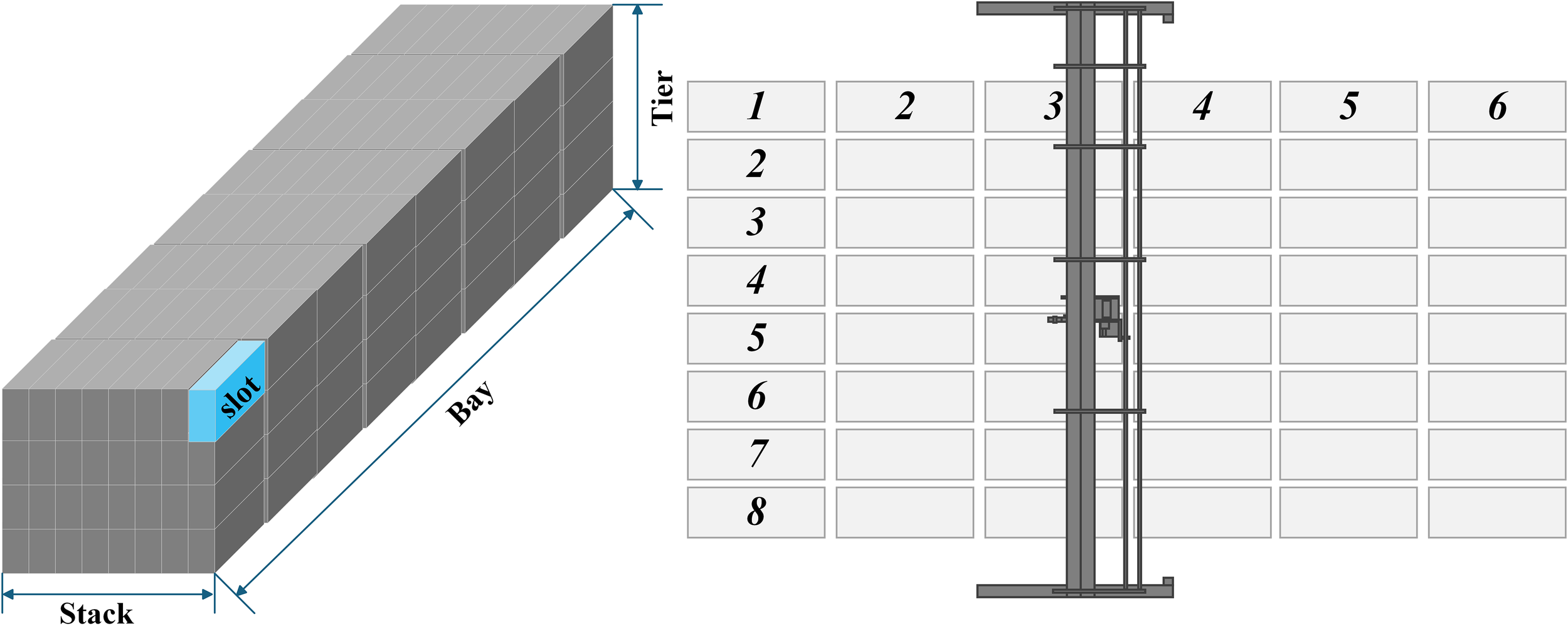 Tier

slot

Bay

Stack

| 1 | 2 | 3 | 4 | 5 | 6 |
|---|---|---|---|---|---|
| 2 | | | | | |
| 3 | | | | | |
| 4 | | | | | |
| 5 | | | | | |
| 6 | | | | | |
| 7 | | | | | |
| 8 | | | | | |