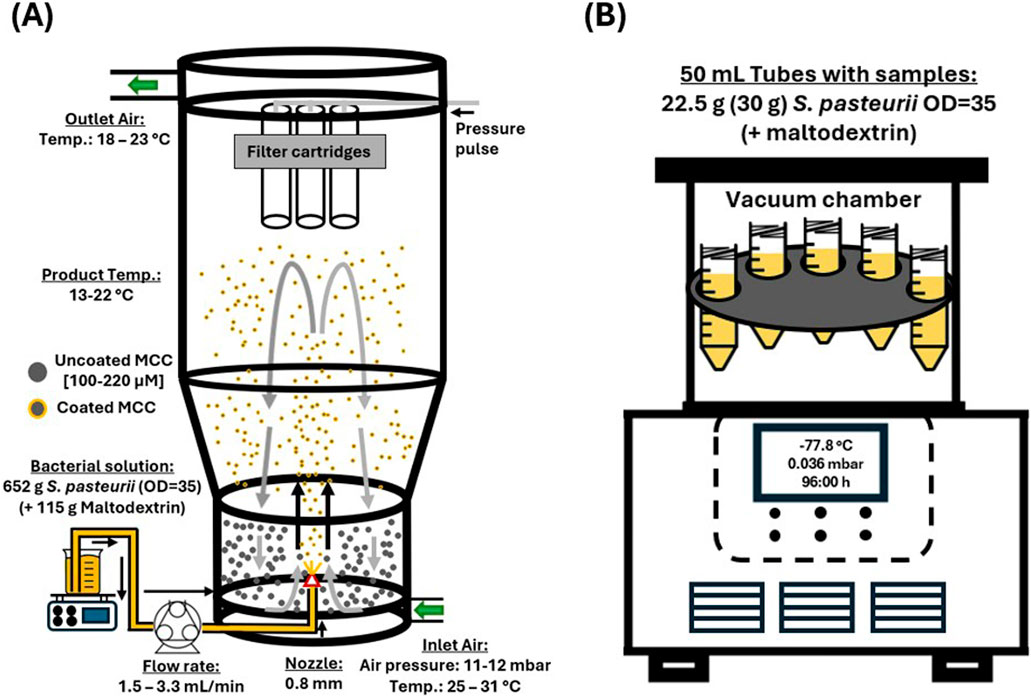 (A)

Outlet Air:
Temp.: 18 – 23 °C

Filter cartridges

Pressure pulse

Product Temp.:
13-22 °C

Uncoated MCC
[100-220 µM]

Coated MCC

Bacterial solution:
652 g S. pasteurii (OD=35)
(+ 115 g Maltodextrin)

Flow rate:
1.5 – 3.3 mL/min

Nozzle:
0.8 mm

Inlet Air:
Air pressure: 11-12 mbar
Temp.: 25 – 31 °C

(B)

50 mL Tubes with samples:
22.5 g (30 g) S. pasteurii OD=35
(+ maltodextrin)

Vacuum chamber

-77.8 °C
0.036 mbar
96:00 h