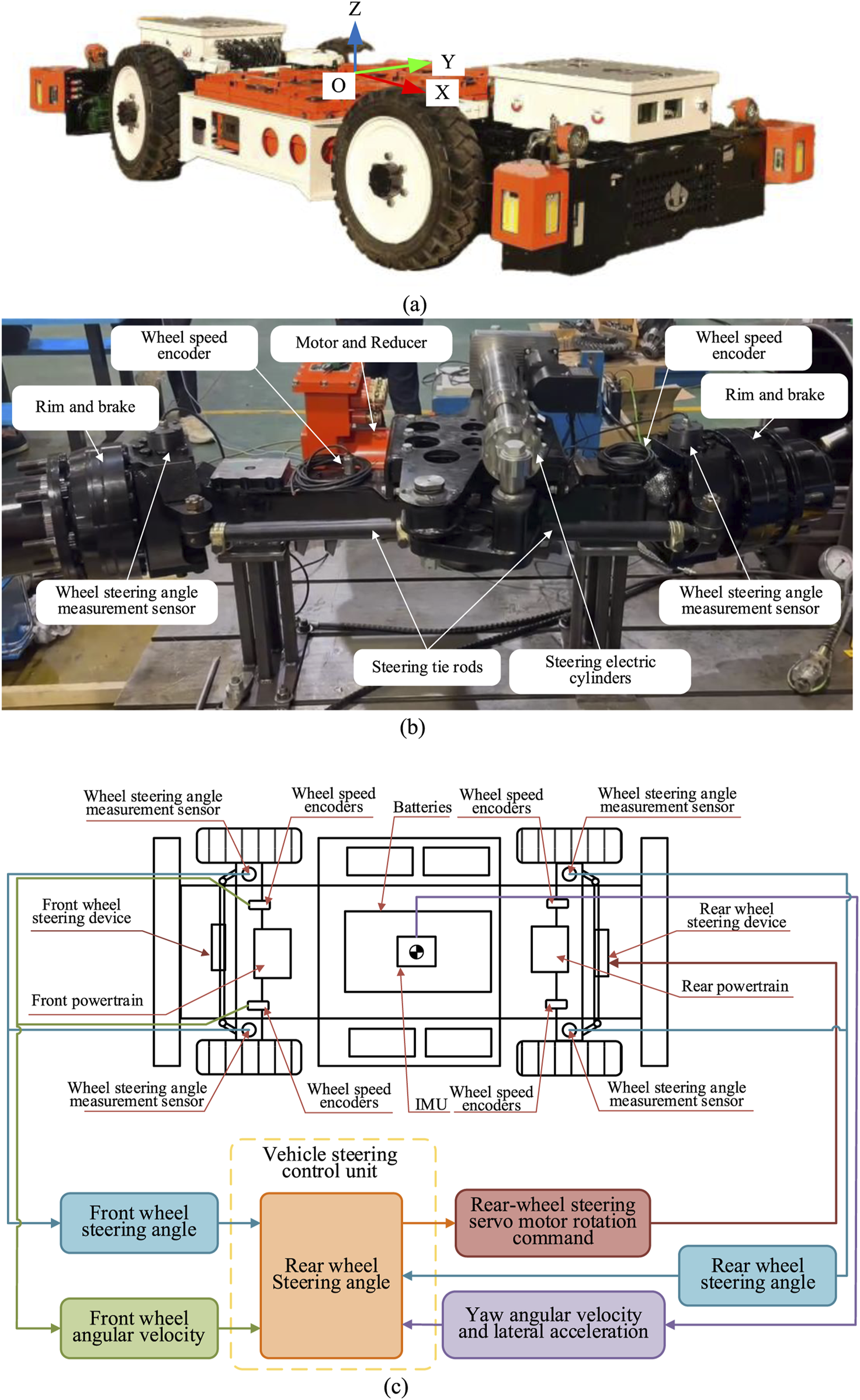 Z
Y
O
X
(a)

Wheel speed encoder
Motor and Reducer
Wheel speed encoder
Rim and brake
Rim and brake
Wheel steering angle measurement sensor
Wheel steering angle measurement sensor
Steering tie rods
Steering electric cylinders
(b)

Wheel steering angle measurement sensor
Wheel speed encoders
Batteries
Wheel speed encoders
Wheel steering angle measurement sensor
Front wheel steering device
Rear wheel steering device
Front powertrain
Rear powertrain
Wheel steering angle measurement sensor
Wheel speed encoders
IMU
Wheel speed encoders
Wheel steering angle measurement sensor
Vehicle steering control unit
Front wheel steering angle
Rear wheel Steering angle
Rear-wheel steering servo motor rotation command
Rear wheel steering angle
Front wheel angular velocity
Yaw angular velocity and lateral acceleration
(c)