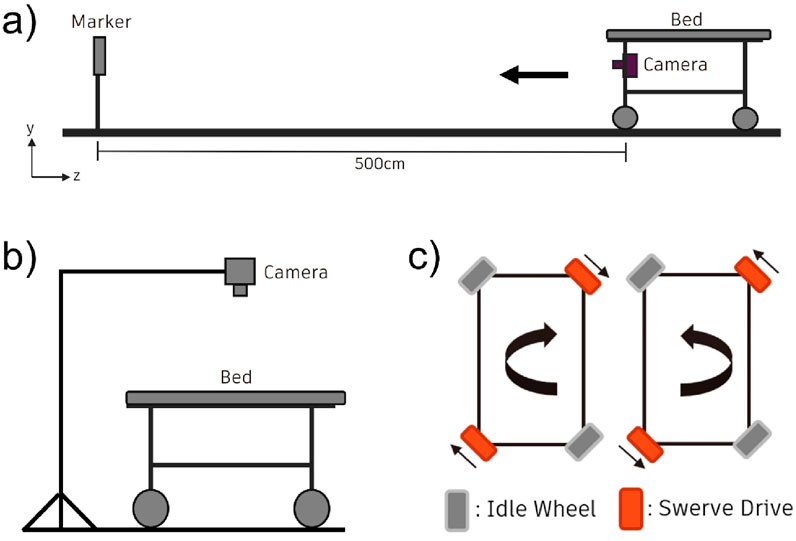 a)

Marker

Bed

Camera

y

z

500cm

b)

Camera

Bed

c)

: Idle Wheel

: Swerve Drive