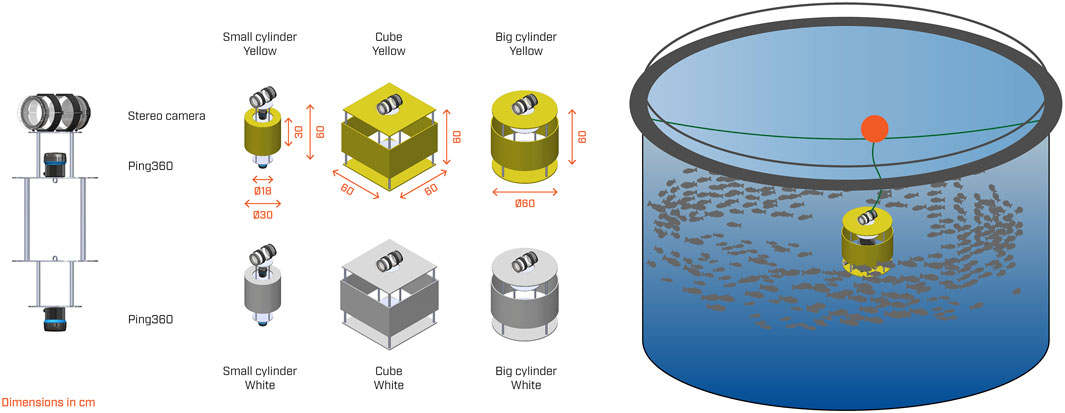 Small cylinder
Yellow

Cube
Yellow

Big cylinder
Yellow

Stereo camera

Ping360

30

60

Ø18

Ø30

60

60

60

60

Ø60

Ping360

Small cylinder
White

Cube
White

Big cylinder
White

Dimensions in cm