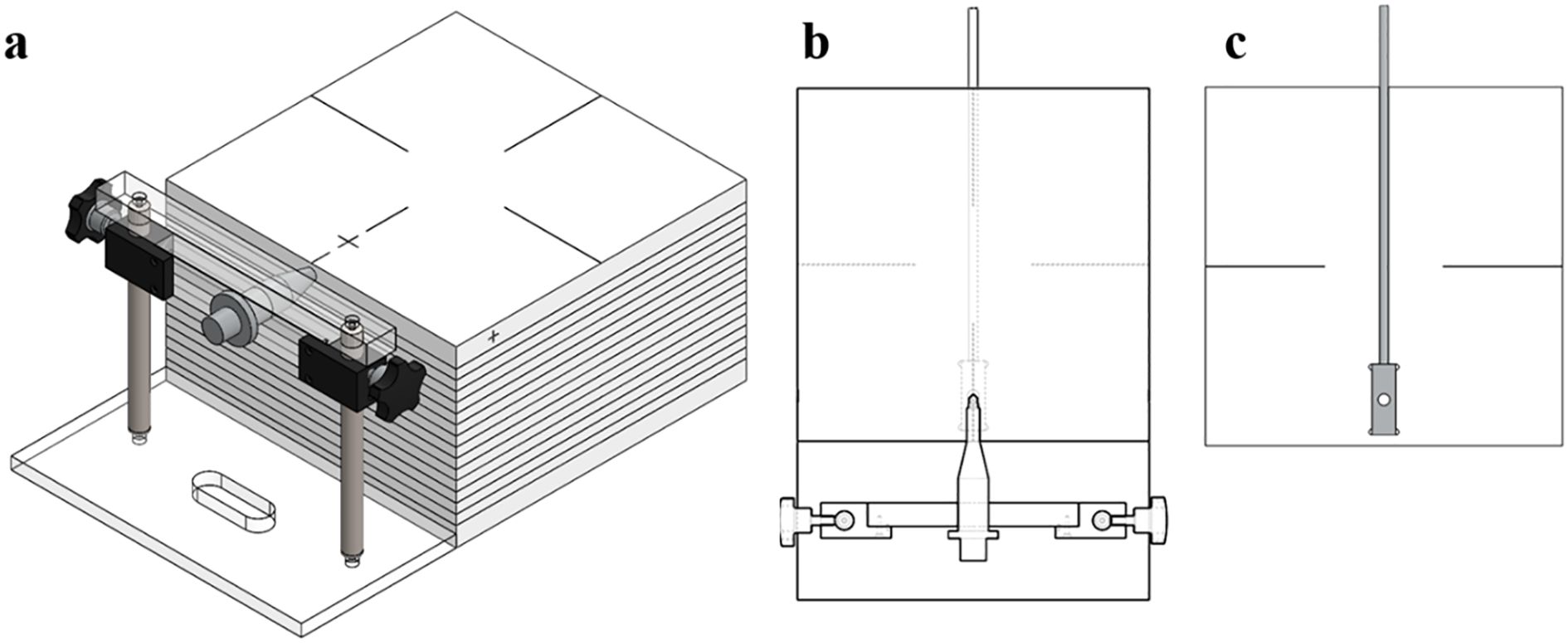 a

b

c