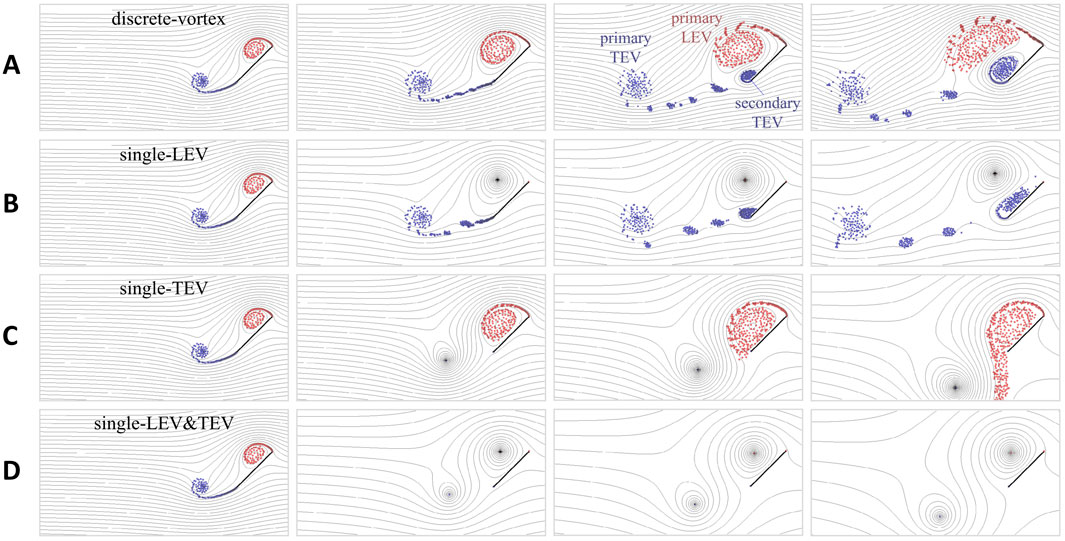 A
discrete-vortex

primary TEV
primary LEV
secondary TEV

B
single-LEV

C
single-TEV

D
single-LEV&TEV