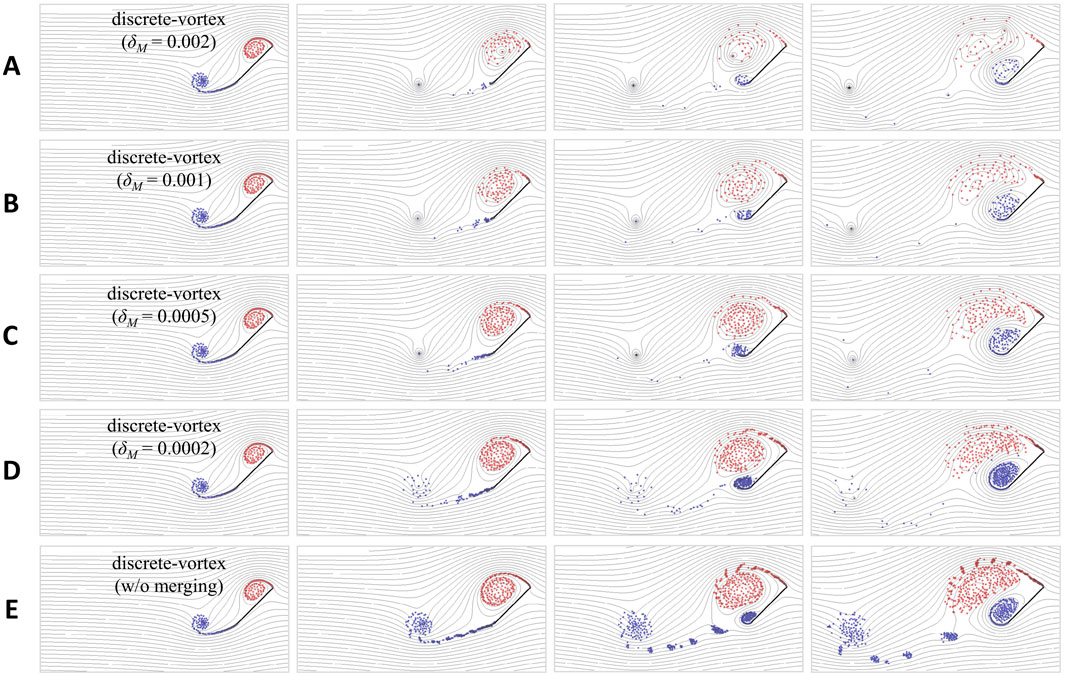 A

discrete-vortex ($\delta_M = 0.002$)

B

discrete-vortex ($\delta_M = 0.001$)

C

discrete-vortex ($\delta_M = 0.0005$)

D

discrete-vortex ($\delta_M = 0.0002$)

E

discrete-vortex (w/o merging)