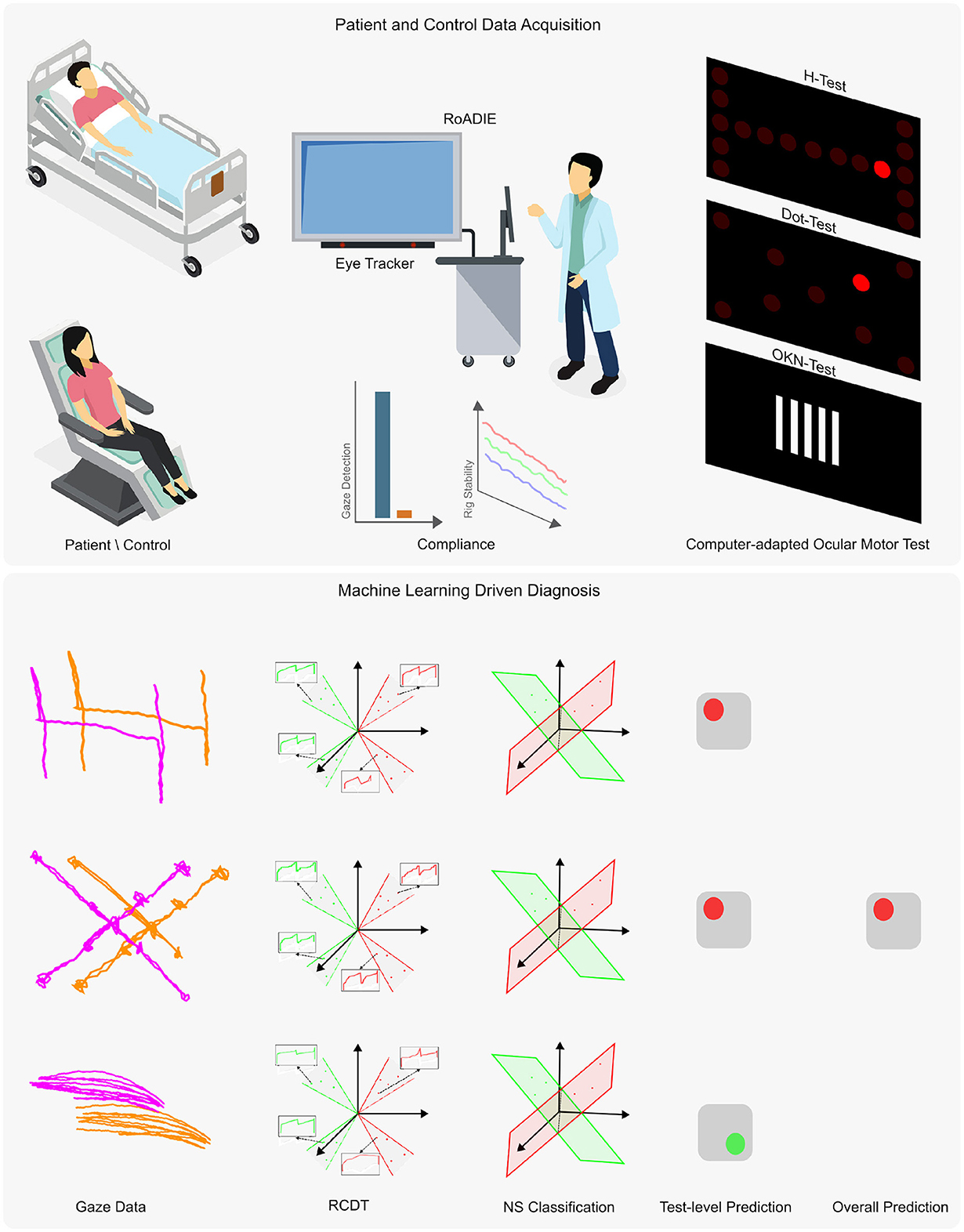 Patient and Control Data Acquisition

RoADIE

Eye Tracker

H-Test

Dot-Test

OKN-Test

Gaze Detection

Rig Stability

Patient \ Control

Compliance

Computer-adapted Ocular Motor Test

Machine Learning Driven Diagnosis

Gaze Data

RCDT

NS Classification

Test-level Prediction

Overall Prediction