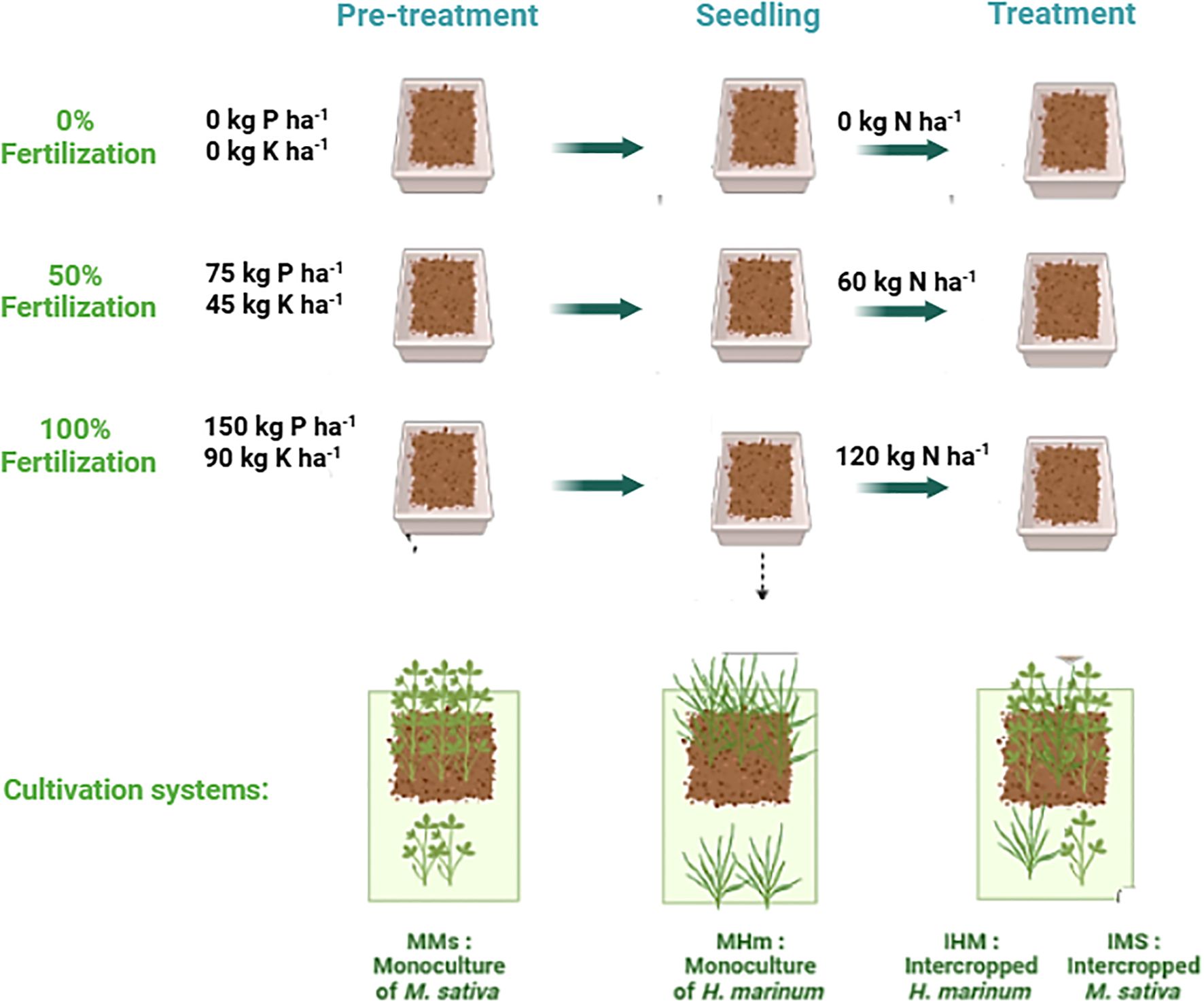 Pre-treatment

Seedling

Treatment

0% Fertilization

0 kg P ha$^{-1}$
0 kg K ha$^{-1}$

0 kg N ha$^{-1}$

50% Fertilization

75 kg P ha$^{-1}$
45 kg K ha$^{-1}$

60 kg N ha$^{-1}$

100% Fertilization

150 kg P ha$^{-1}$
90 kg K ha$^{-1}$

120 kg N ha$^{-1}$

Cultivation systems:

MMs : Monoculture of M. sativa

MHm : Monoculture of H. marinum

IHM : Intercropped H. marinum

IMS : Intercropped M. sativa