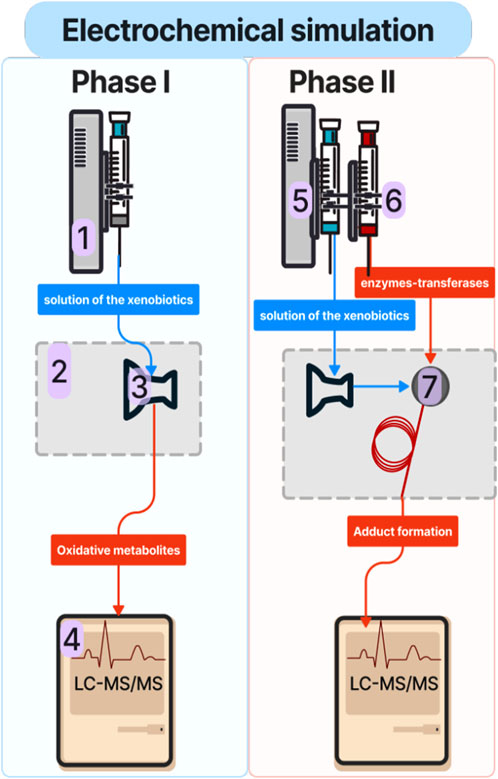 Electrochemical simulation

Phase I

1

solution of the xenobiotics

2

3

Oxidative metabolites

4

LC-MS/MS

Phase II

5

6

enzymes-transferases

solution of the xenobiotics

7

Adduct formation

LC-MS/MS