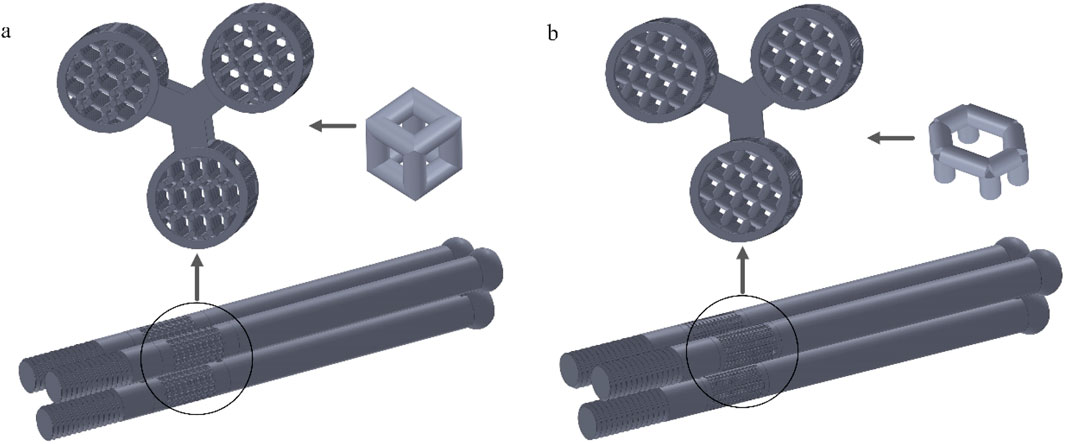 a

b