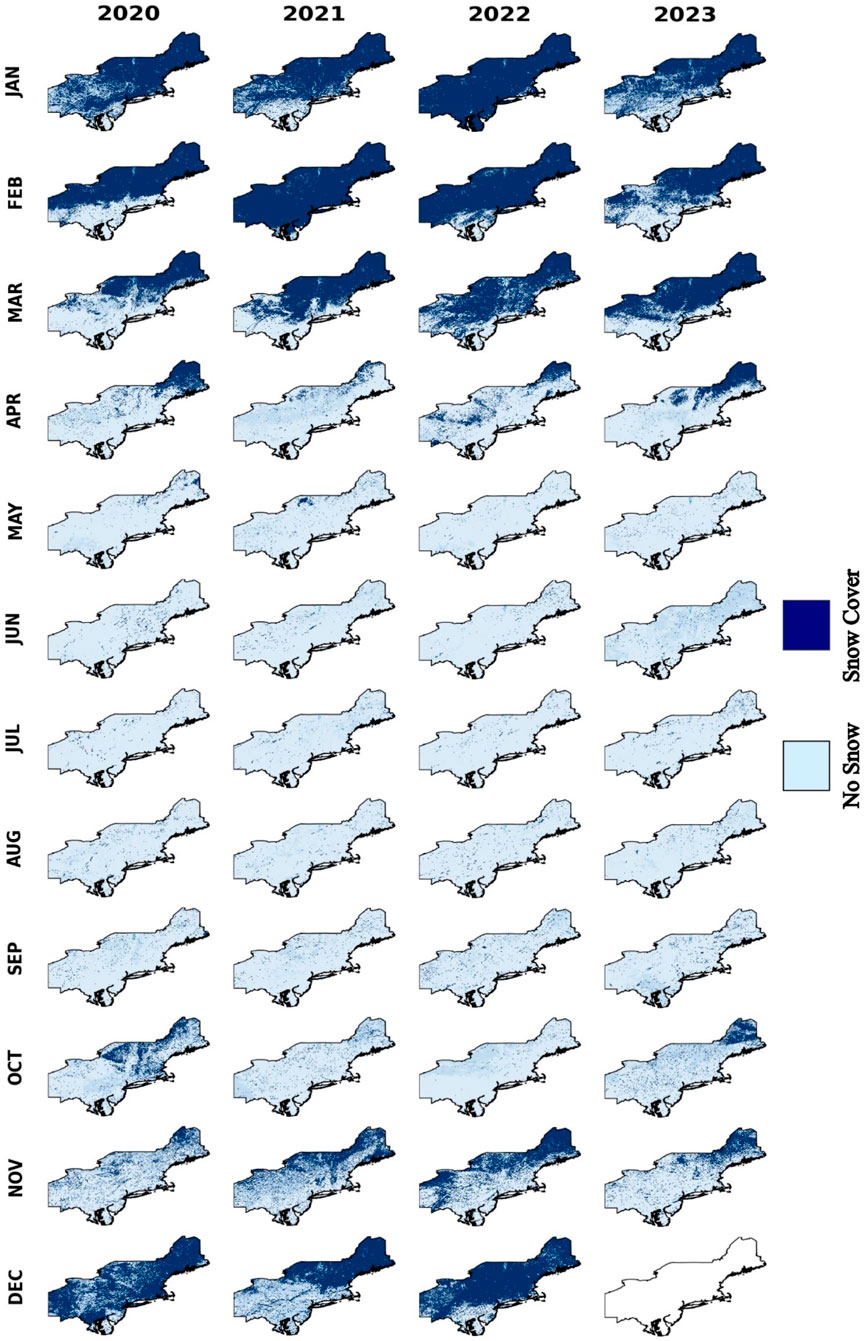 2020 2021 2022 2023

JAN

FEB

MAR

APR

MAY

JUN

JUL

AUG

SEP

OCT

NOV

DEC

Snow Cover

No Snow