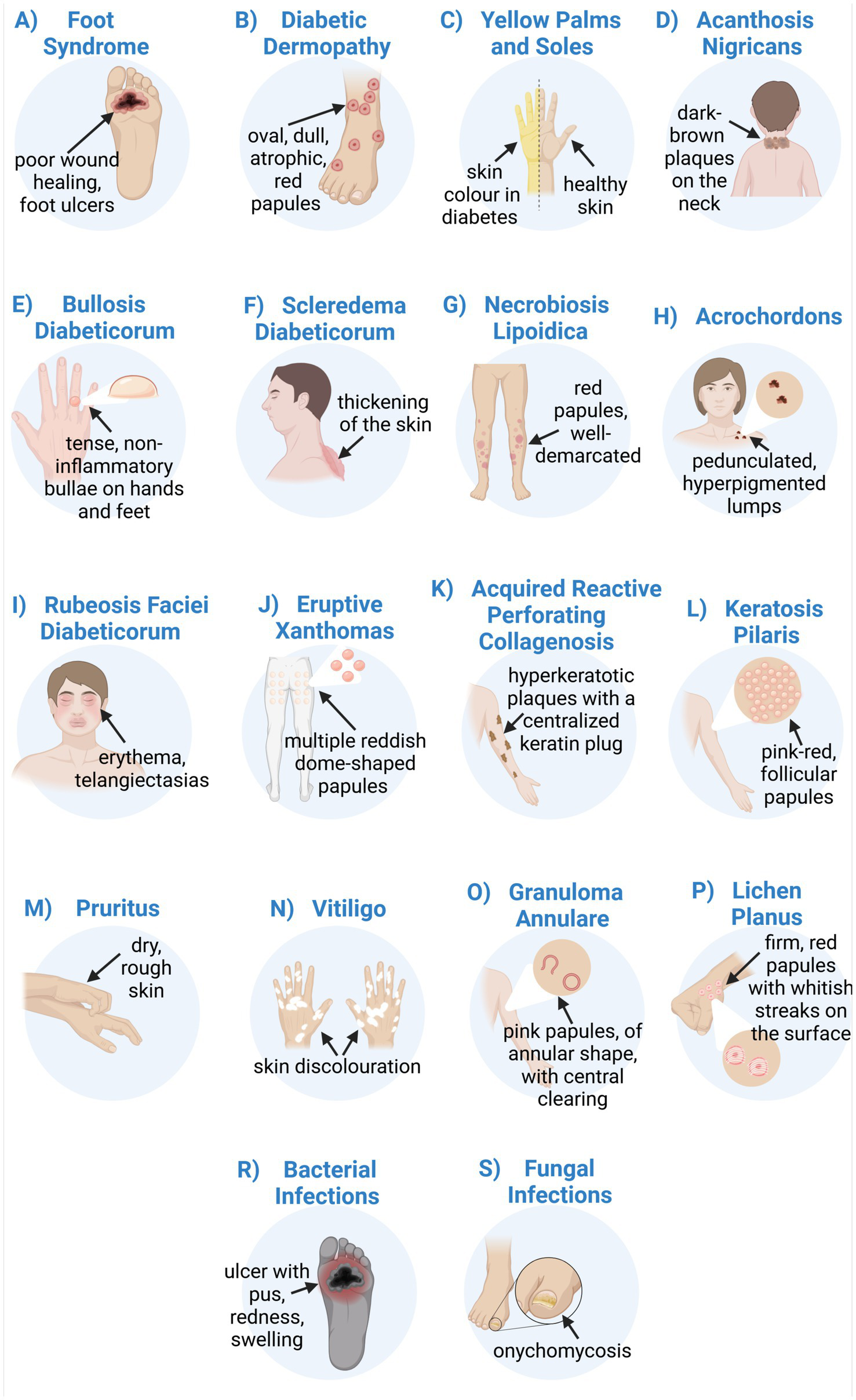 A) Foot Syndrome

poor wound healing, foot ulcers

B) Diabetic Dermopathy

oval, dull, atrophic, red papules

C) Yellow Palms and Soles

skin colour in diabetes

healthy skin

D) Acanthosis Nigricans

dark-brown plaques on the neck

E) Bullosis Diabeticorum

tense, non-inflammatory bullae on hands and feet

F) Scleredema Diabeticorum

thickening of the skin

G) Necrobiosis Lipoidica

red papules, well-demarcated

H) Acrochordons

pedunculated, hyperpigmented lumps

I) Rubeosis Faciei Diabeticorum

erythema, telangiectasias

J) Eruptive Xanthomas

multiple reddish dome-shaped papules

K) Acquired Reactive Perforating Collagenosis

hyperkeratotic plaques with a centralized keratin plug

L) Keratosis Pilaris

pink-red, follicular papules

M) Pruritus

dry, rough skin

N) Vitiligo

skin discolouration

O) Granuloma Annulare

pink papules, of annular shape, with central clearing

P) Lichen Planus

firm, red papules with whitish streaks on the surface

R) Bacterial Infections

ulcer with pus, redness, swelling

S) Fungal Infections

onychomycosis