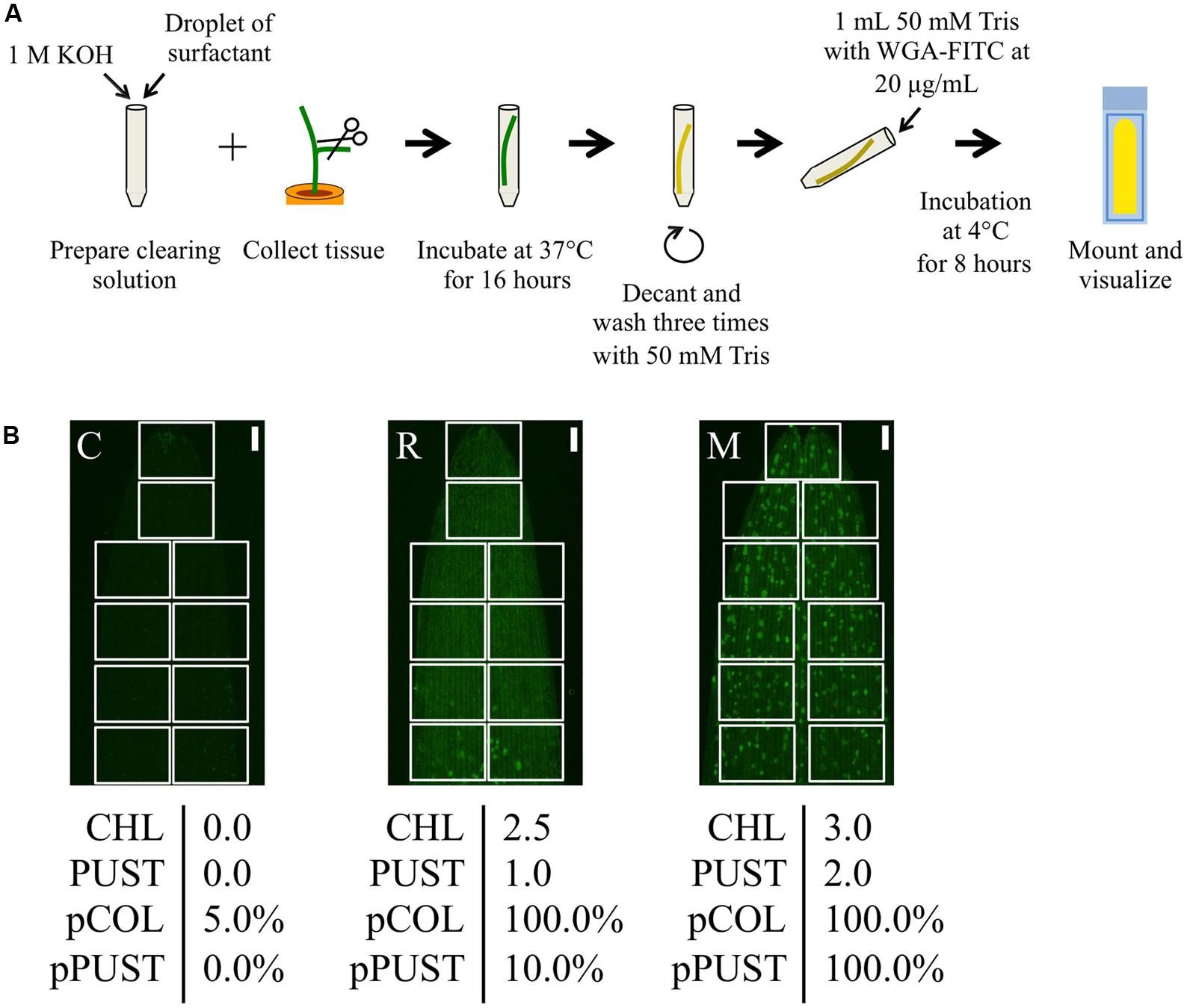 A

1 M KOH

Droplet of surfactant

+

Prepare clearing solution

Collect tissue

Incubate at 37°C for 16 hours

Decant and wash three times with 50 mM Tris

1 mL 50 mM Tris with WGA-FITC at 20 μg/mL

Incubation at 4°C for 8 hours

Mount and visualize

B

C

R

M

| CHL | 0.0 |
|---|---|
| PUST | 0.0 |
| pCOL | 5.0% |
| pPUST | 0.0% |

| CHL | 2.5 |
|---|---|
| PUST | 1.0 |
| pCOL | 100.0% |
| pPUST | 10.0% |

| CHL | 3.0 |
|---|---|
| PUST | 2.0 |
| pCOL | 100.0% |
| pPUST | 100.0% |