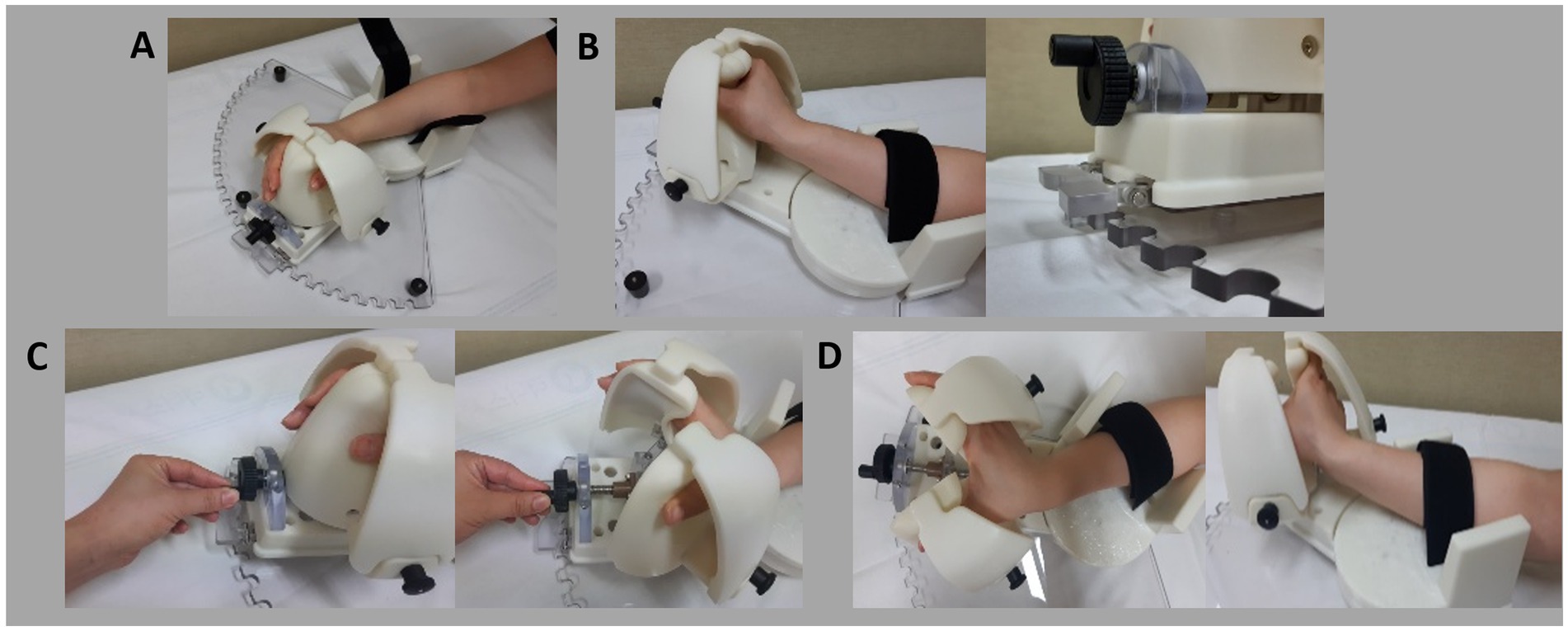 A

B

C

D