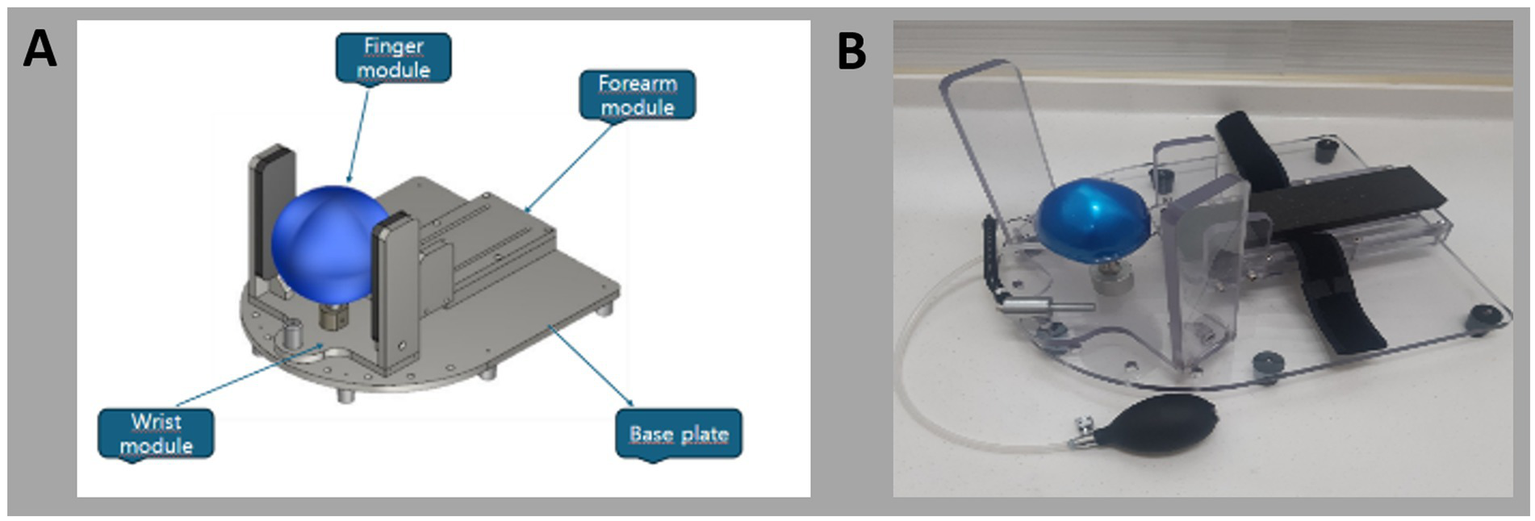 A

Finger module

Forearm module

Wrist module

Base plate

B