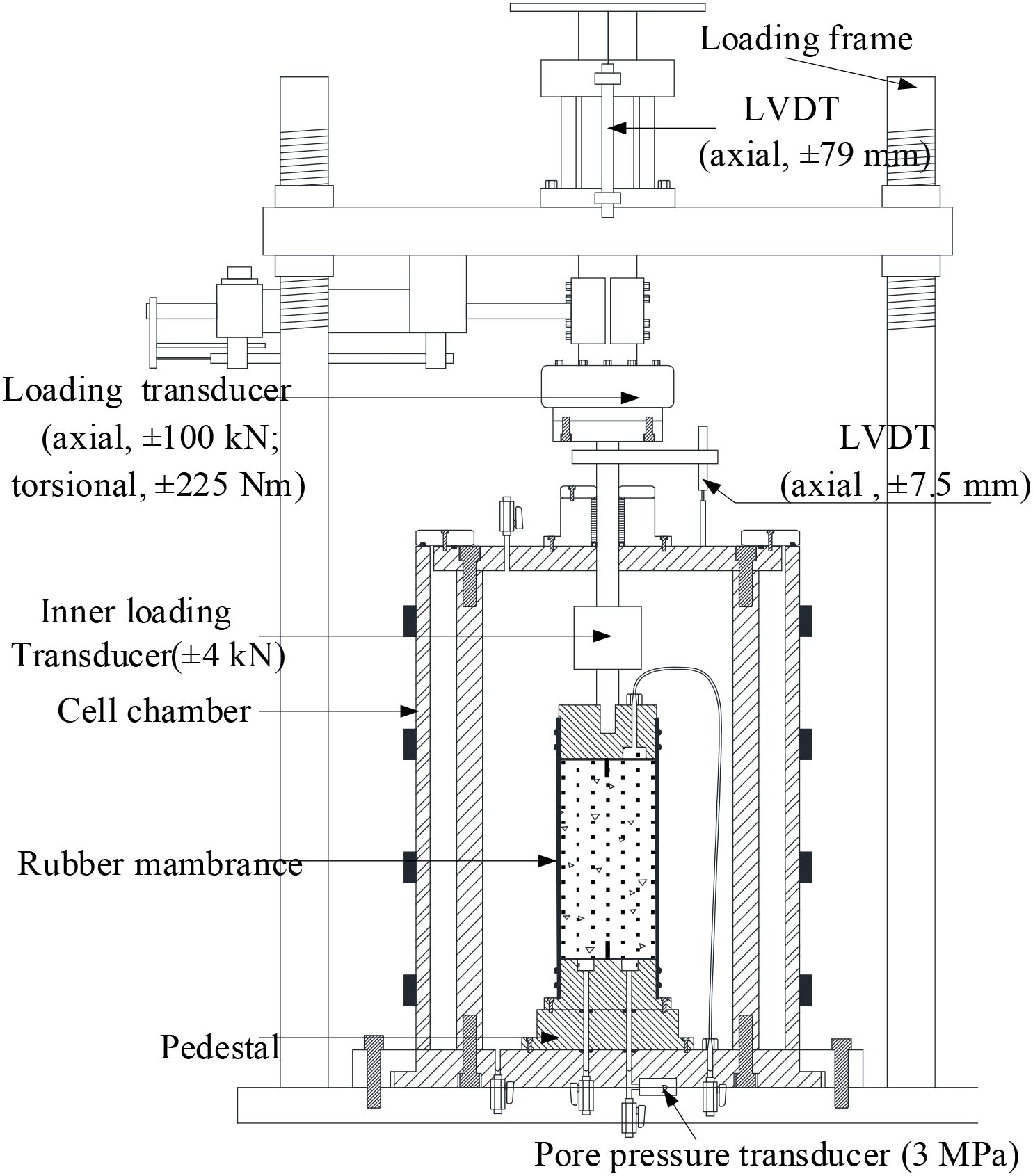 Loading frame

LVDT
(axial, ±79 mm)

Loading transducer
(axial, ±100 kN;
torsional, ±225 Nm)

LVDT
(axial , ±7.5 mm)

Inner loading
Transducer(±4 kN)

Cell chamber

Rubber mambrance

Pedestal

Pore pressure transducer (3 MPa)