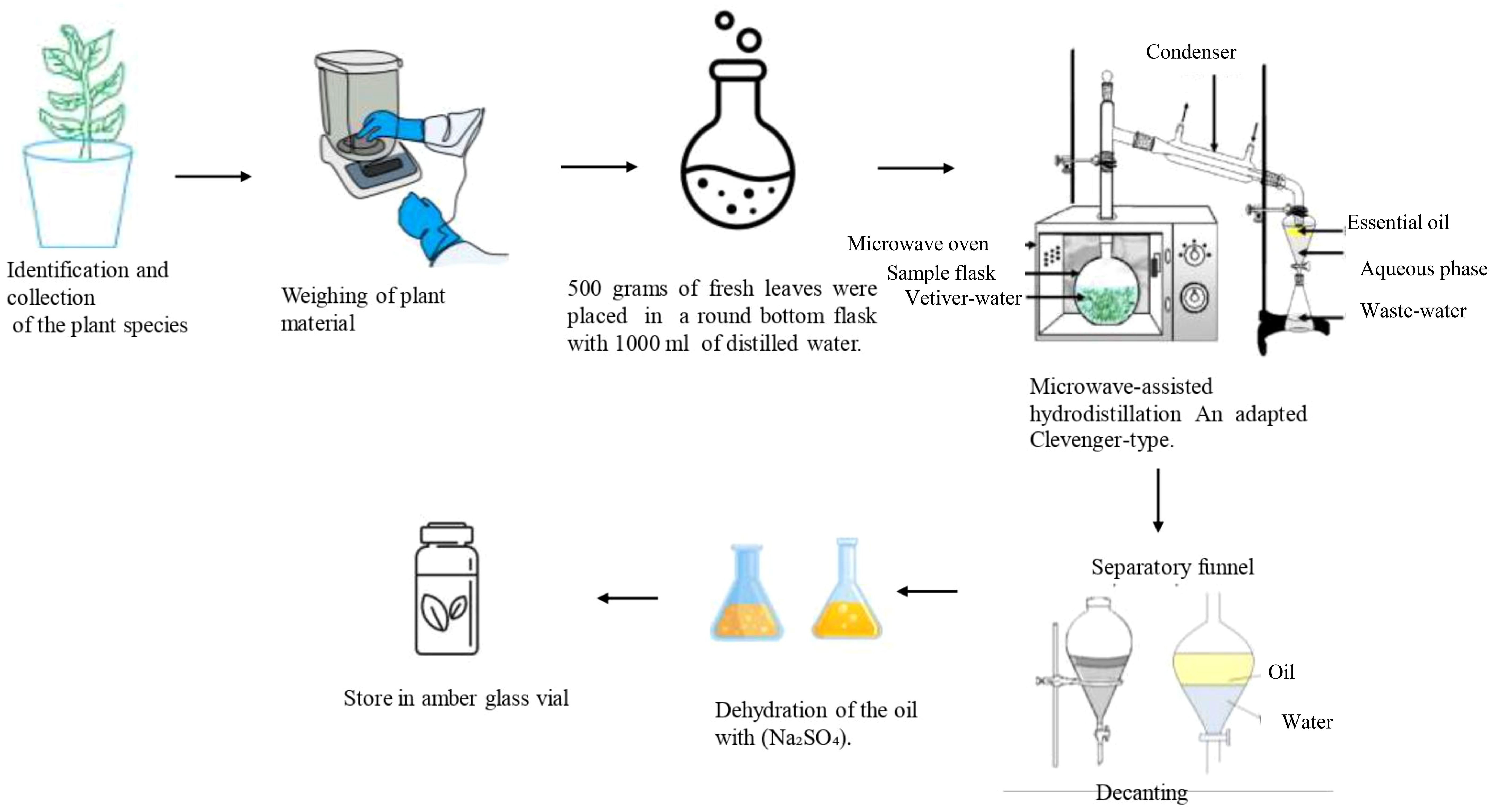 Identification and collection of the plant species

Weighing of plant material

500 grams of fresh leaves were placed in a round bottom flask with 1000 ml of distilled water.

Condenser

Microwave oven

Sample flask

Vetiver-water

Essential oil

Aqueous phase

Waste-water

Microwave-assisted hydrodistillation An adapted Clevenger-type.

Separatory funnel

Oil

Water

Decanting

Dehydration of the oil with ($Na_2SO_4$).

Store in amber glass vial